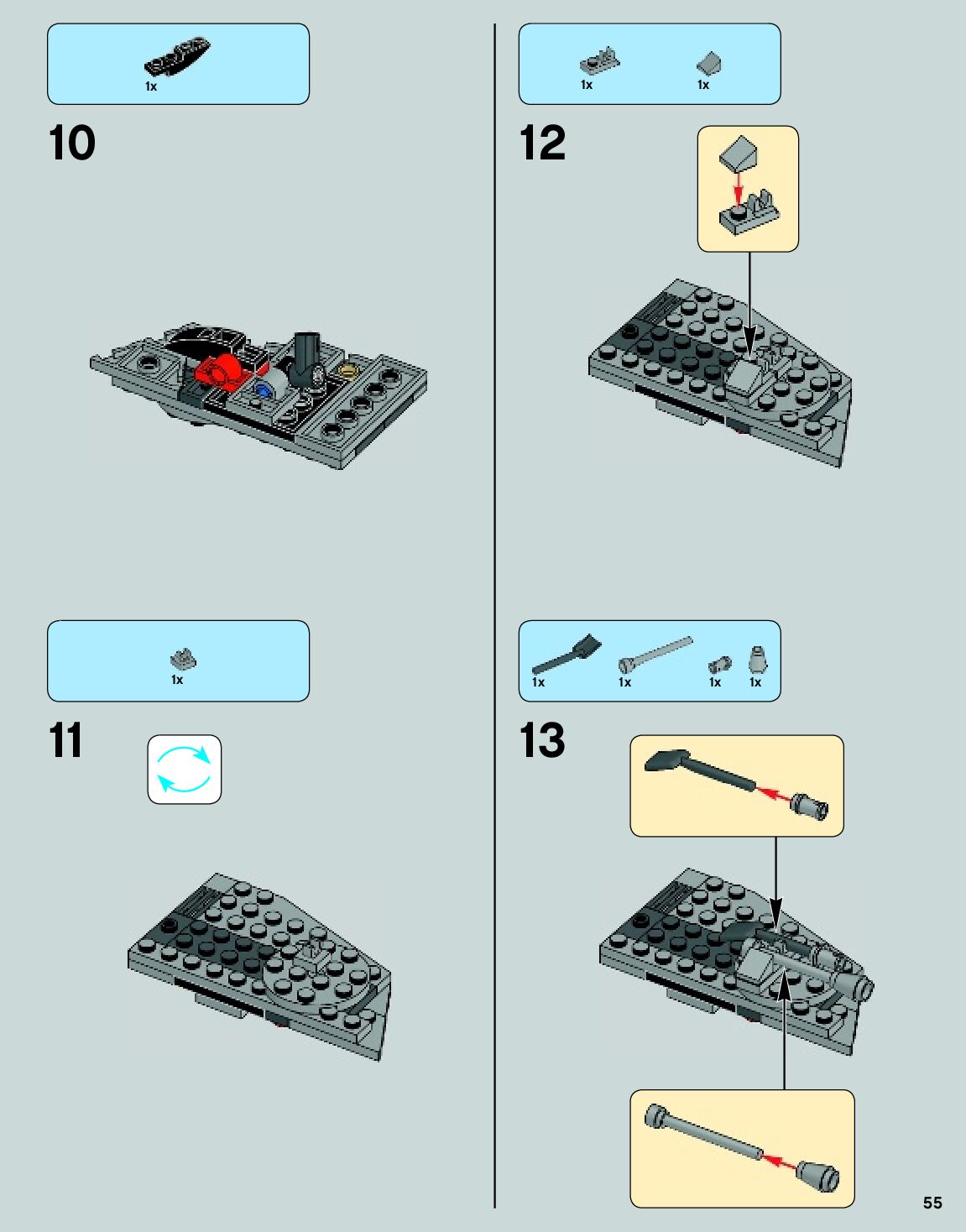 1x

10

1x

11

1x 1x

12

1x 1x 1x 1x

13

55