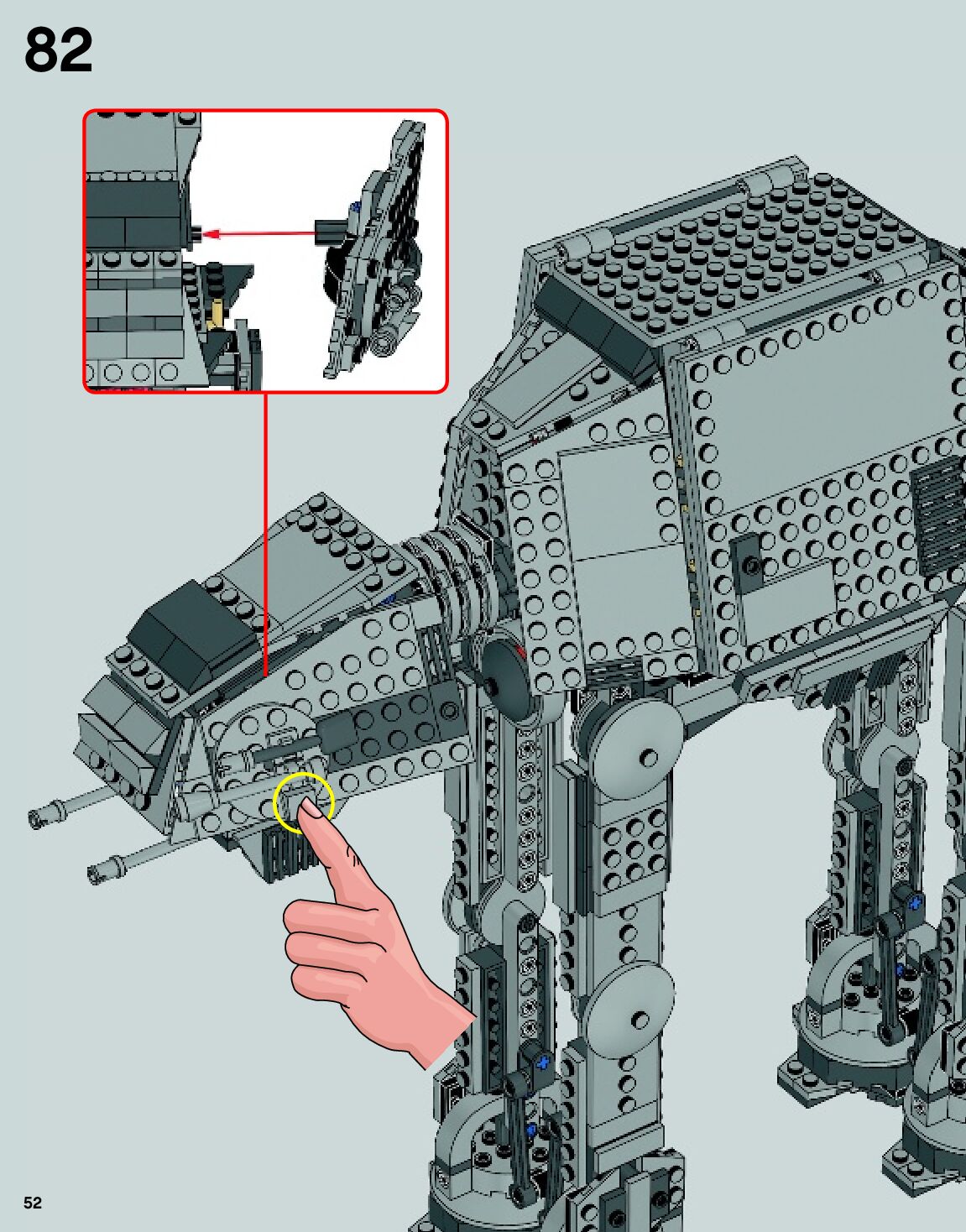 82

52