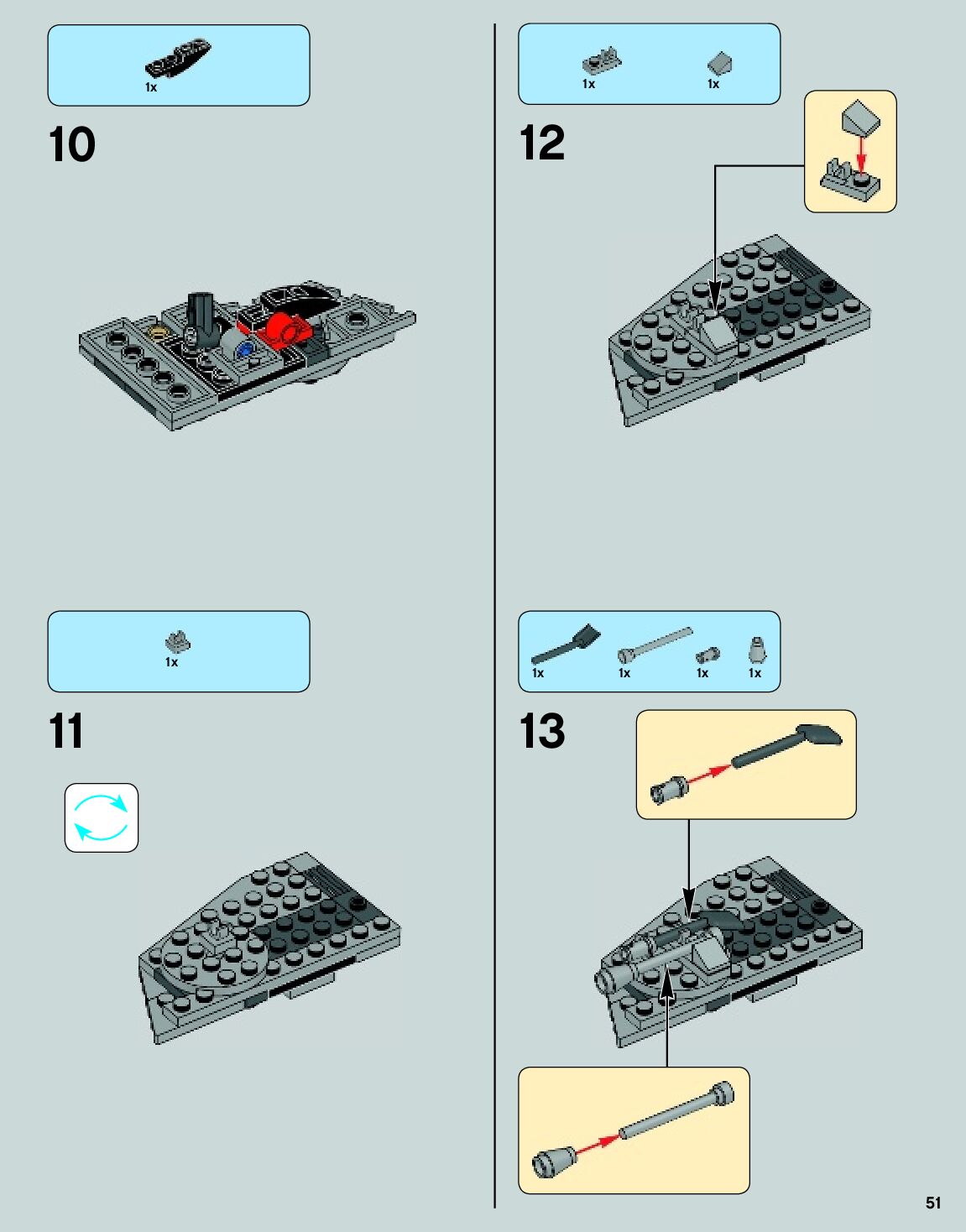 1x

10

1x

11

1x 1x

12

1x 1x 1x 1x

13

51