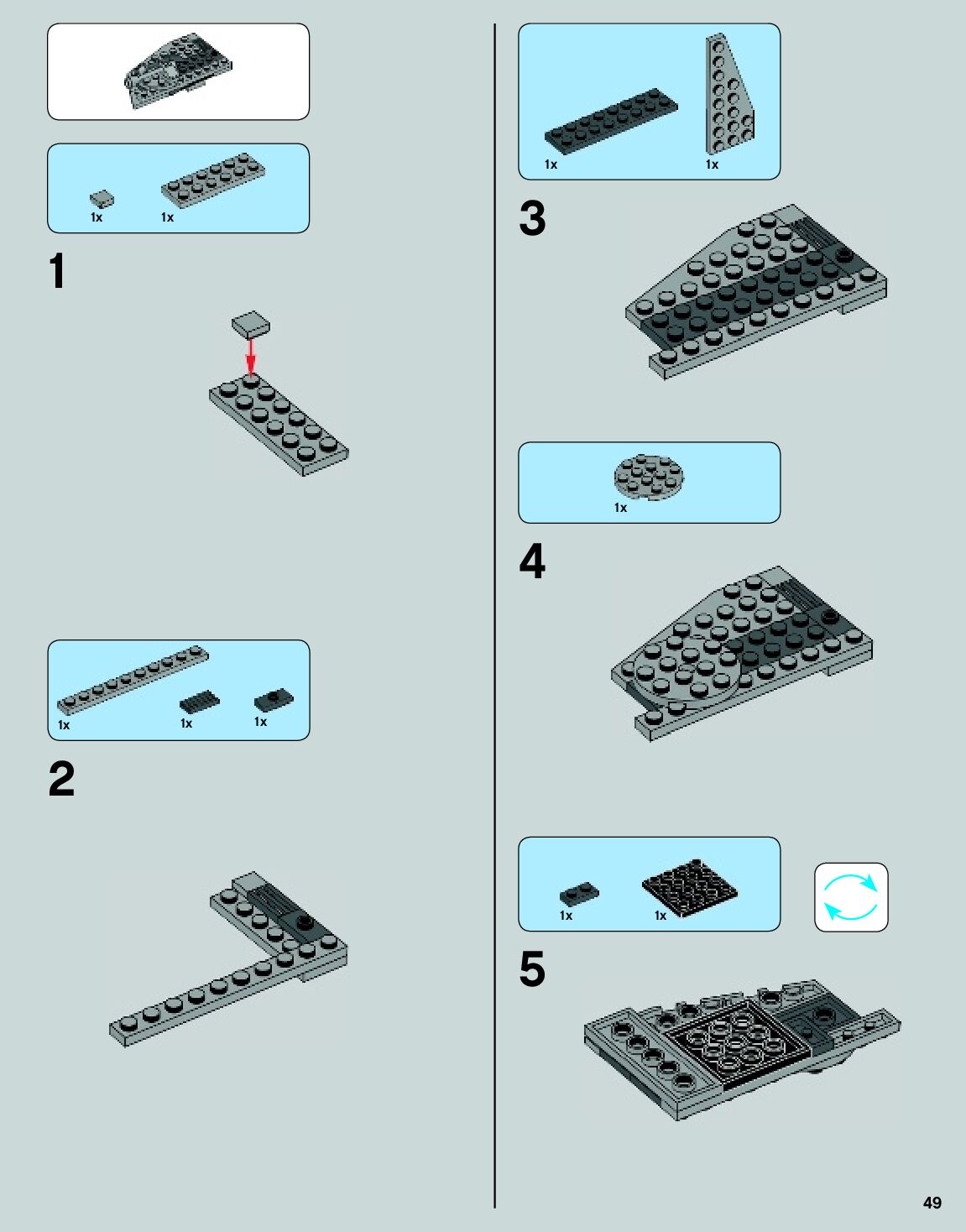 1x 1x

1

1x 1x 1x

2

1x 1x

3

1x

4

1x 1x

5

49