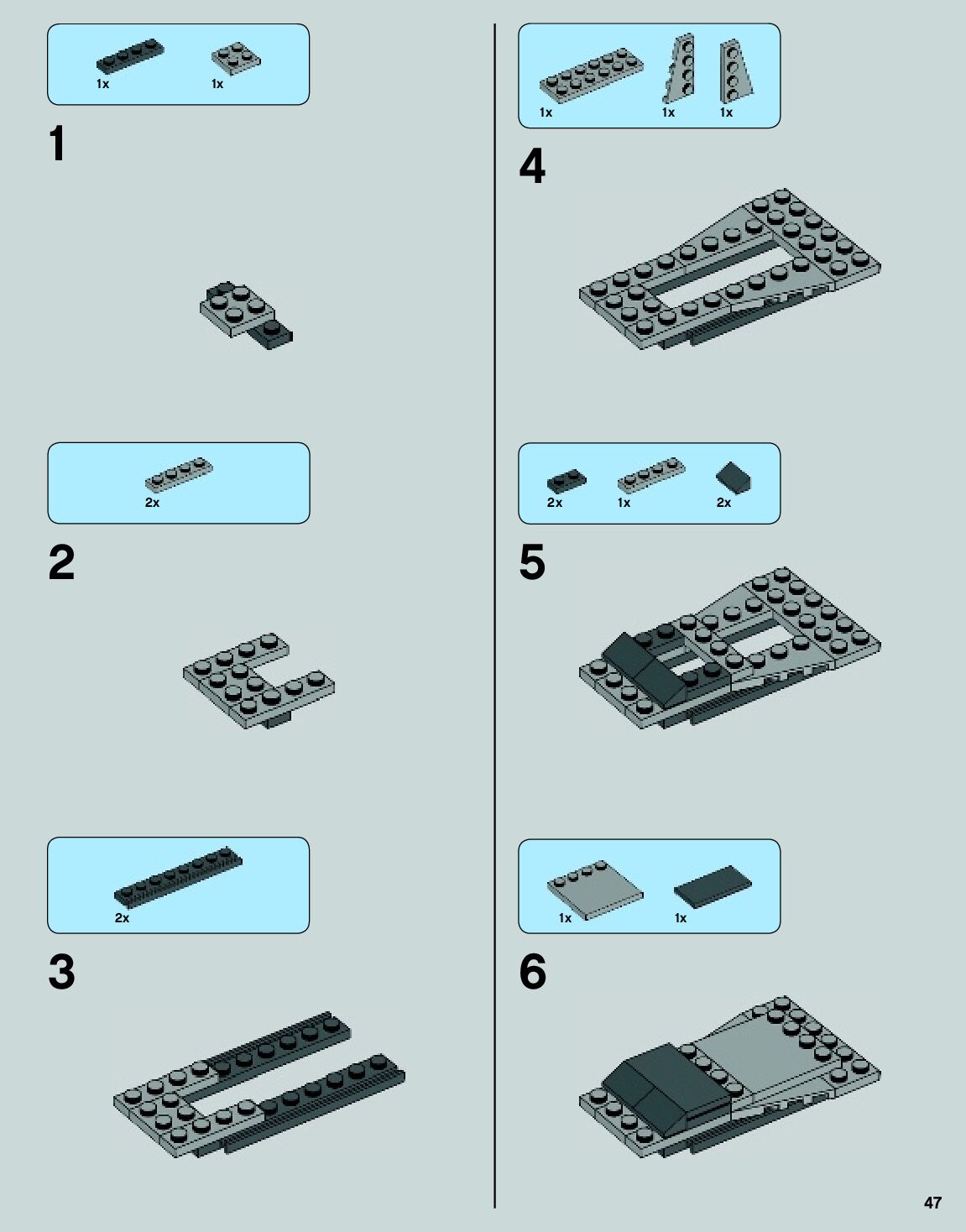 1x 1x

1

2x

2

2x

3

1x 1x 1x

4

2x 1x 2x

5

1x 1x

6

47