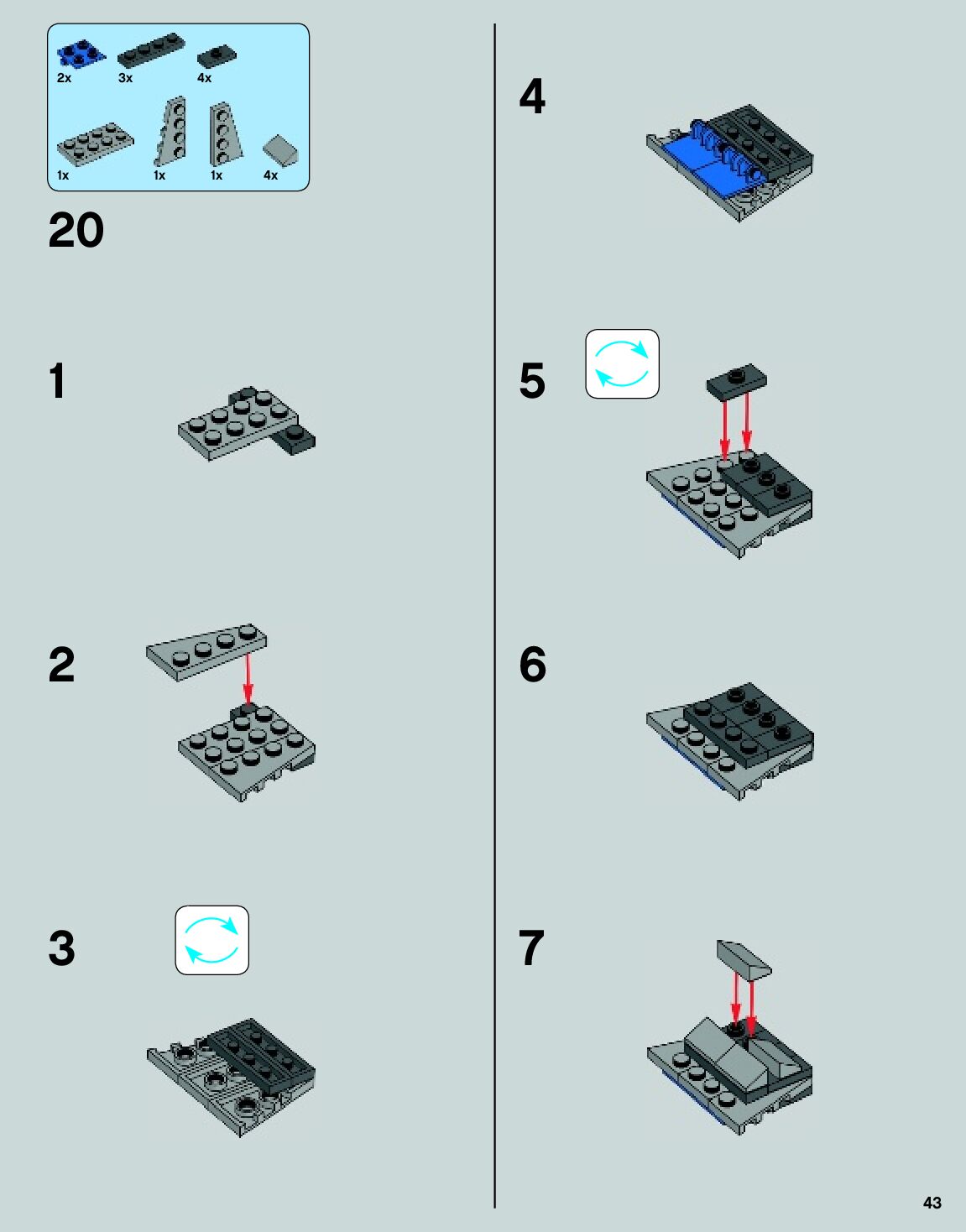 2x 3x 4x

1x 1x 1x 4x

20

1

2

3

4

5

6

7

43