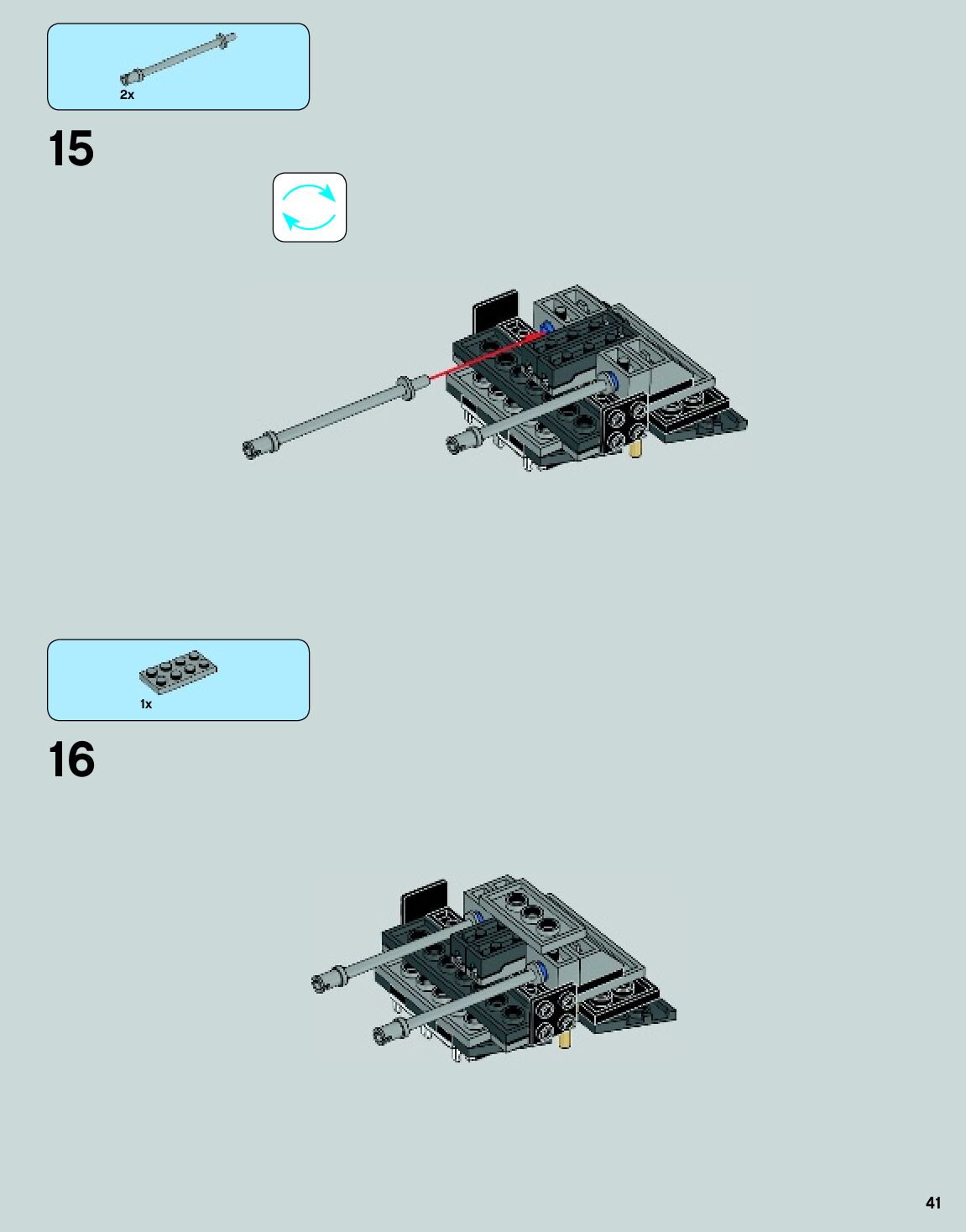 2x

15

1x

16

41