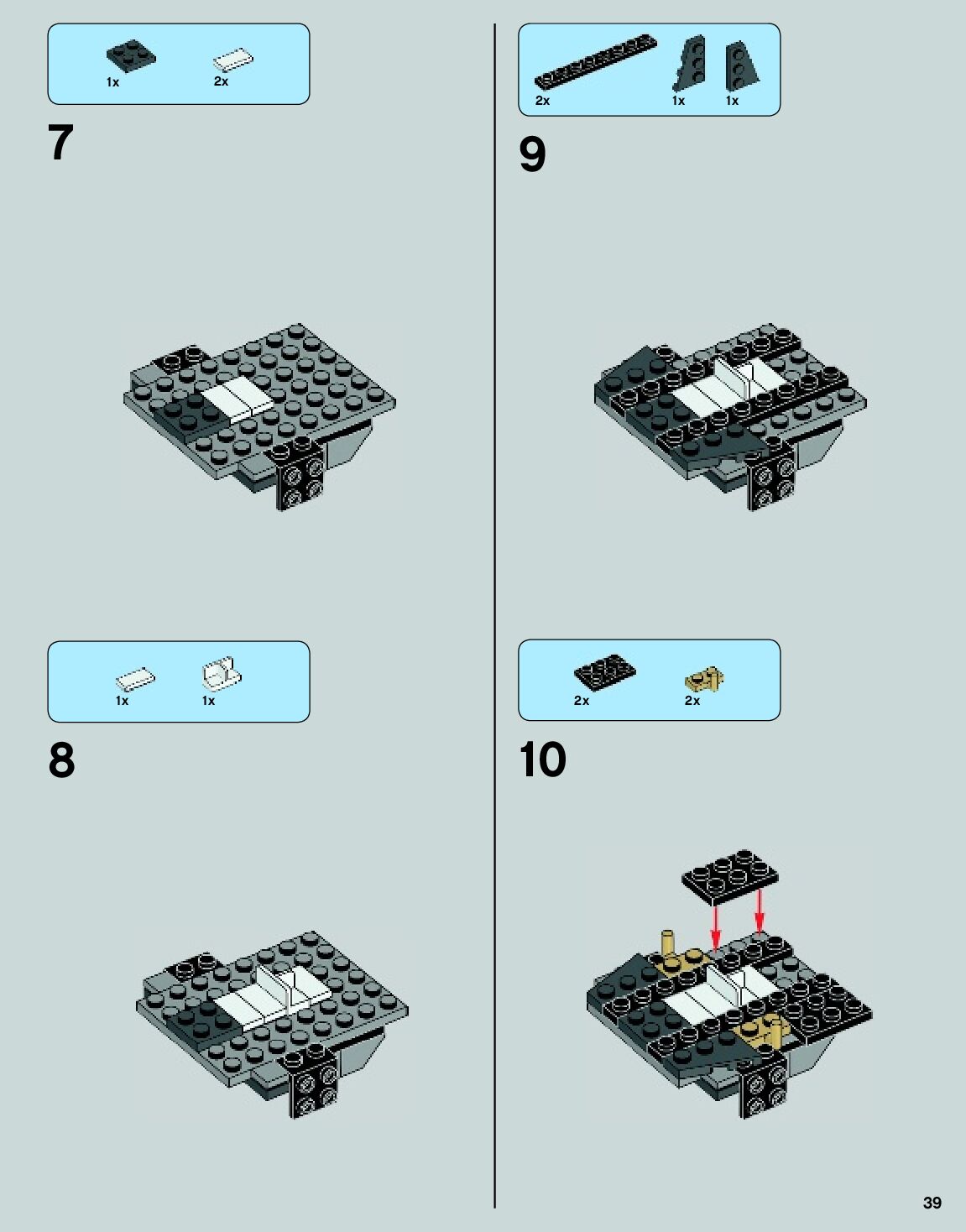 1x 2x

7

1x 1x

8

2x 1x 1x

9

2x 2x

10

39