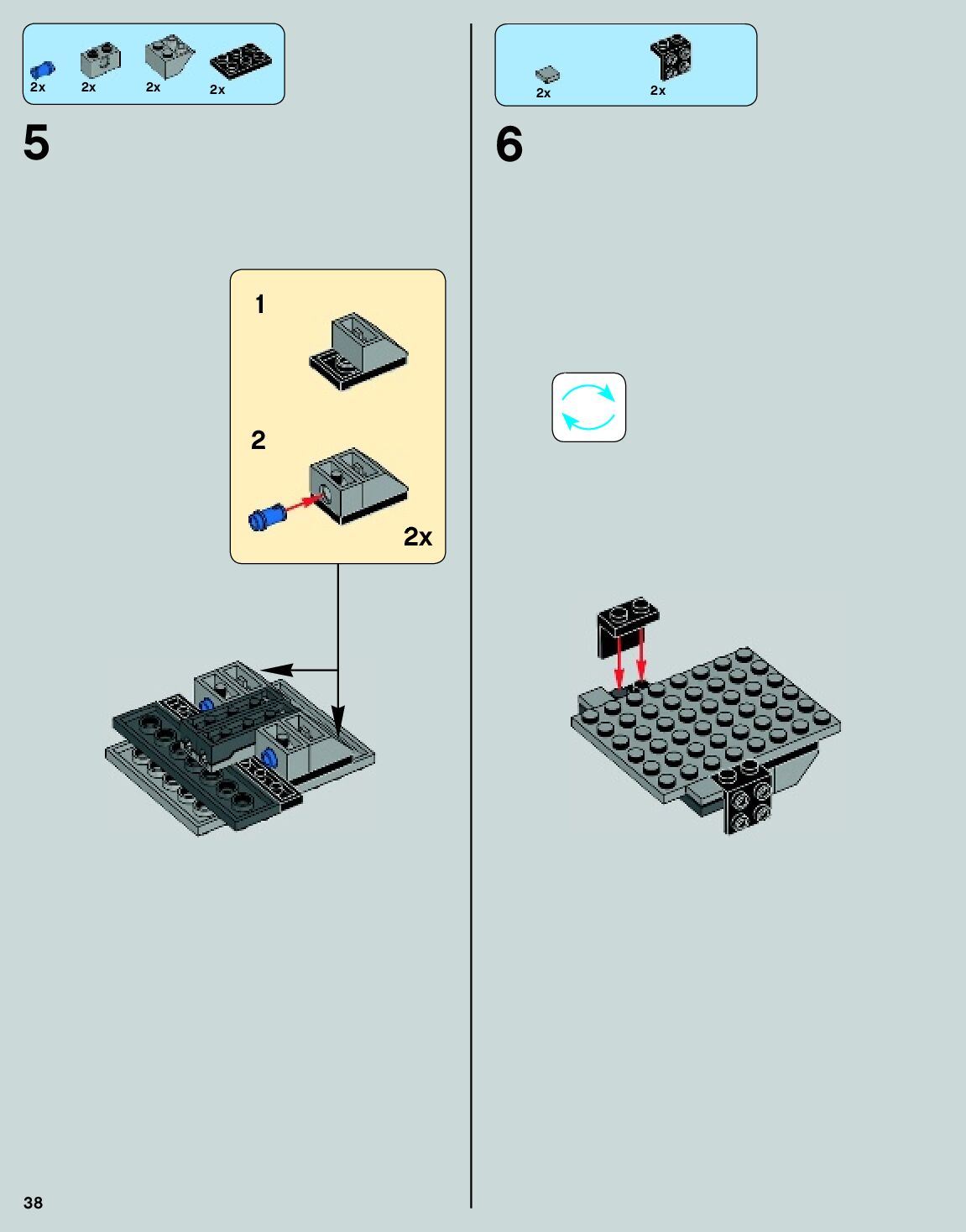 2x 2x 2x 2x

5

1

2

2x

2x 2x

6

38