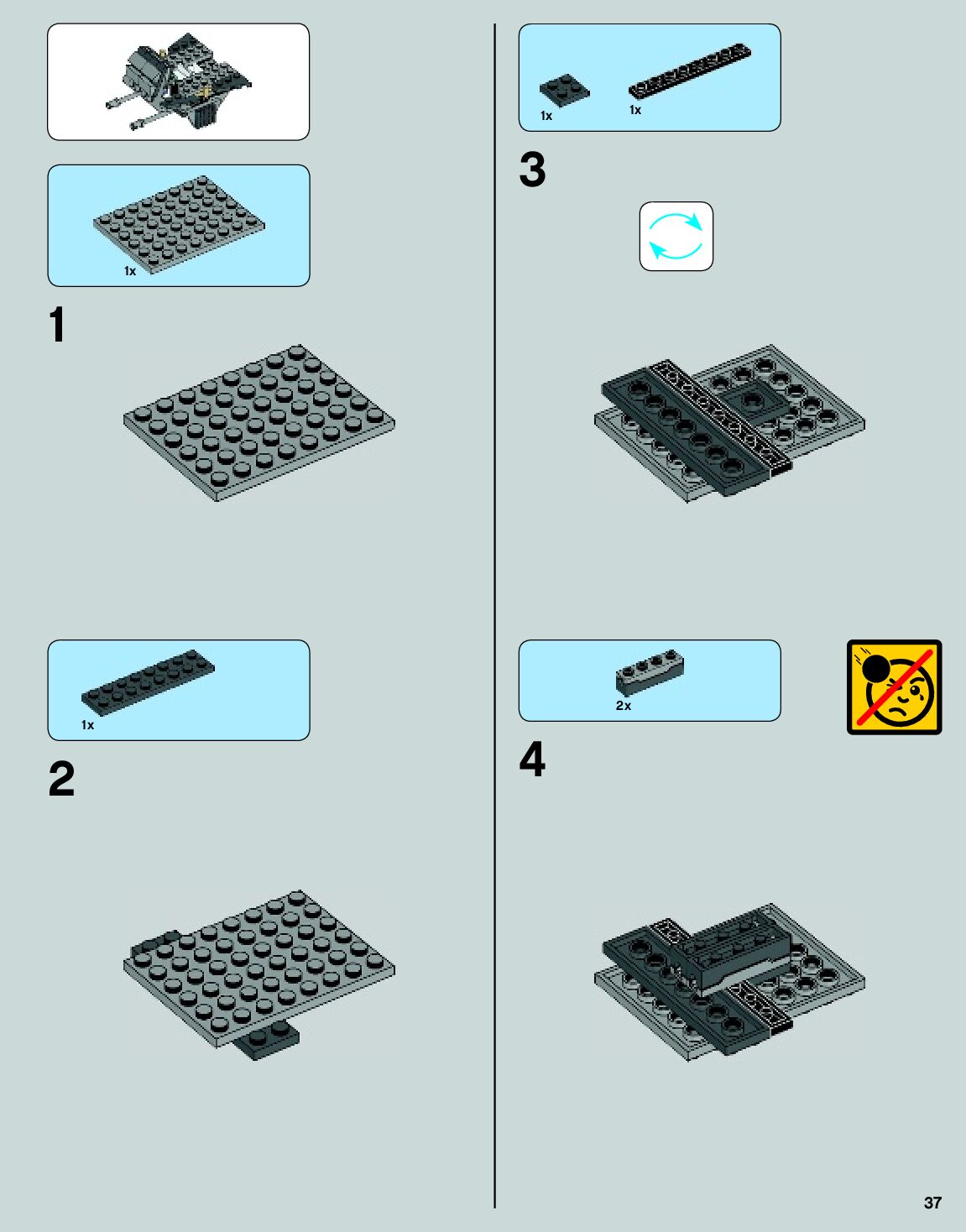 1x

1

1x

2

1x

1x

3

2x

4

37