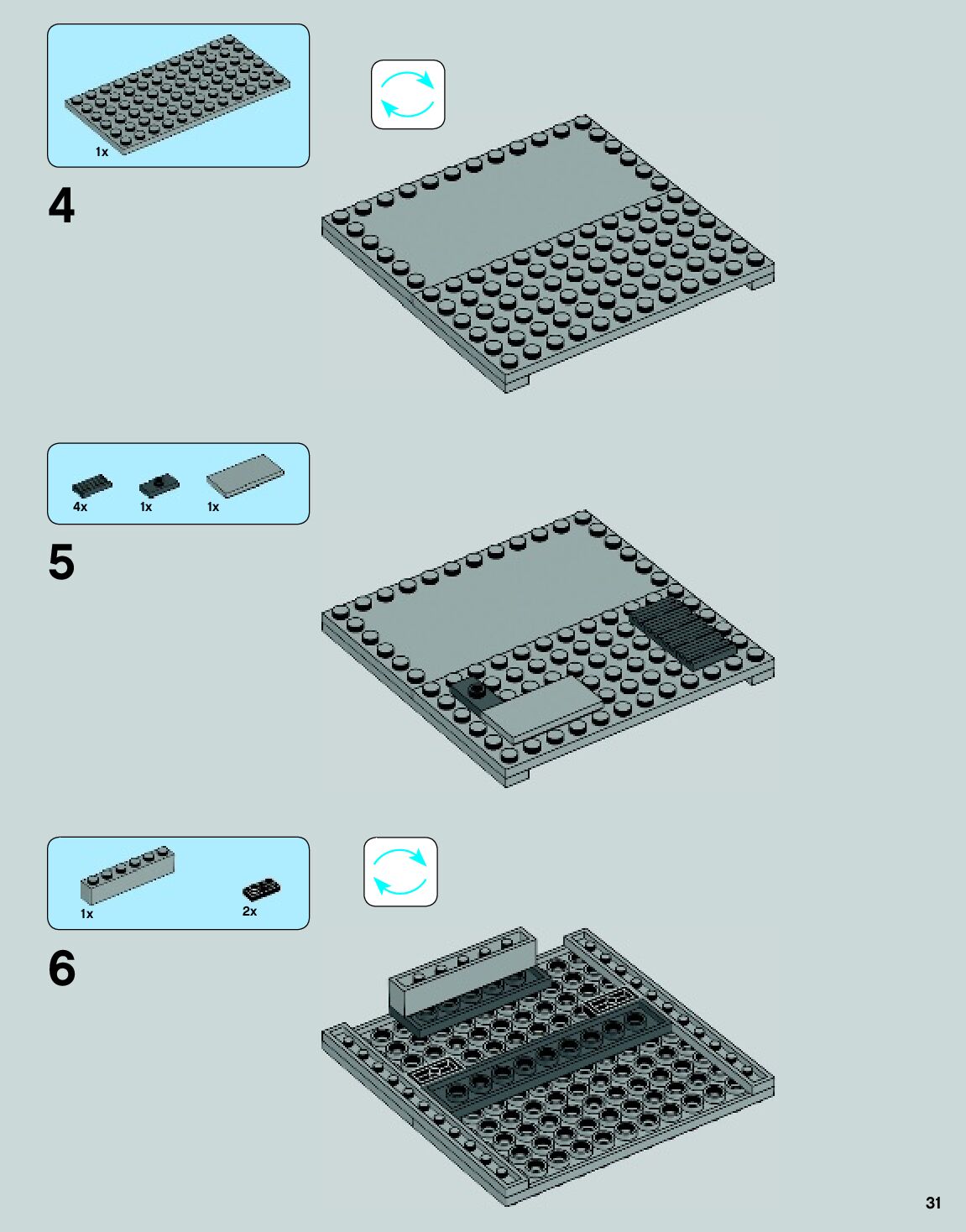 1x

4

4x 1x 1x

5

1x 2x

6

31