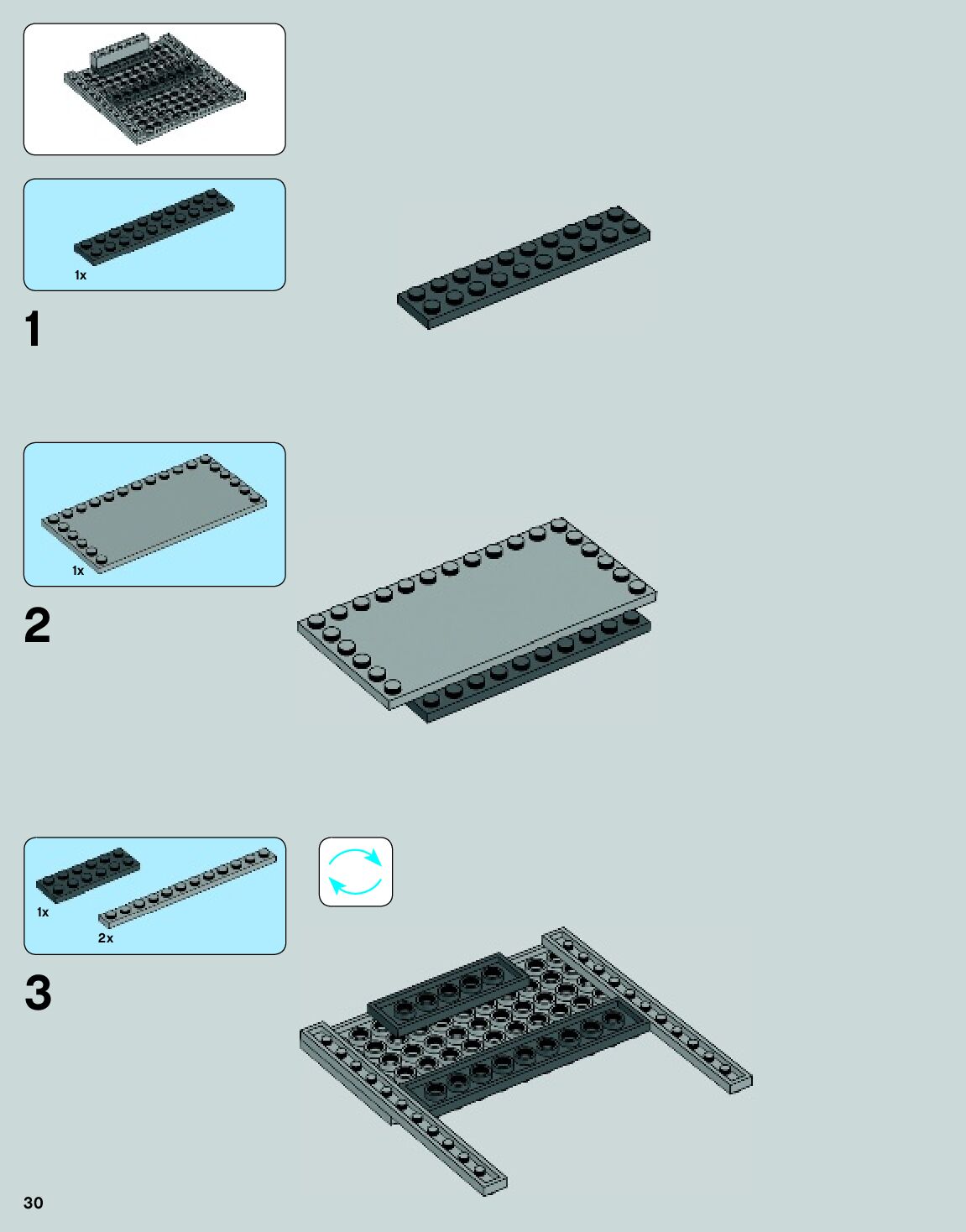 1x

1

1x

2

1x

2x

3

30