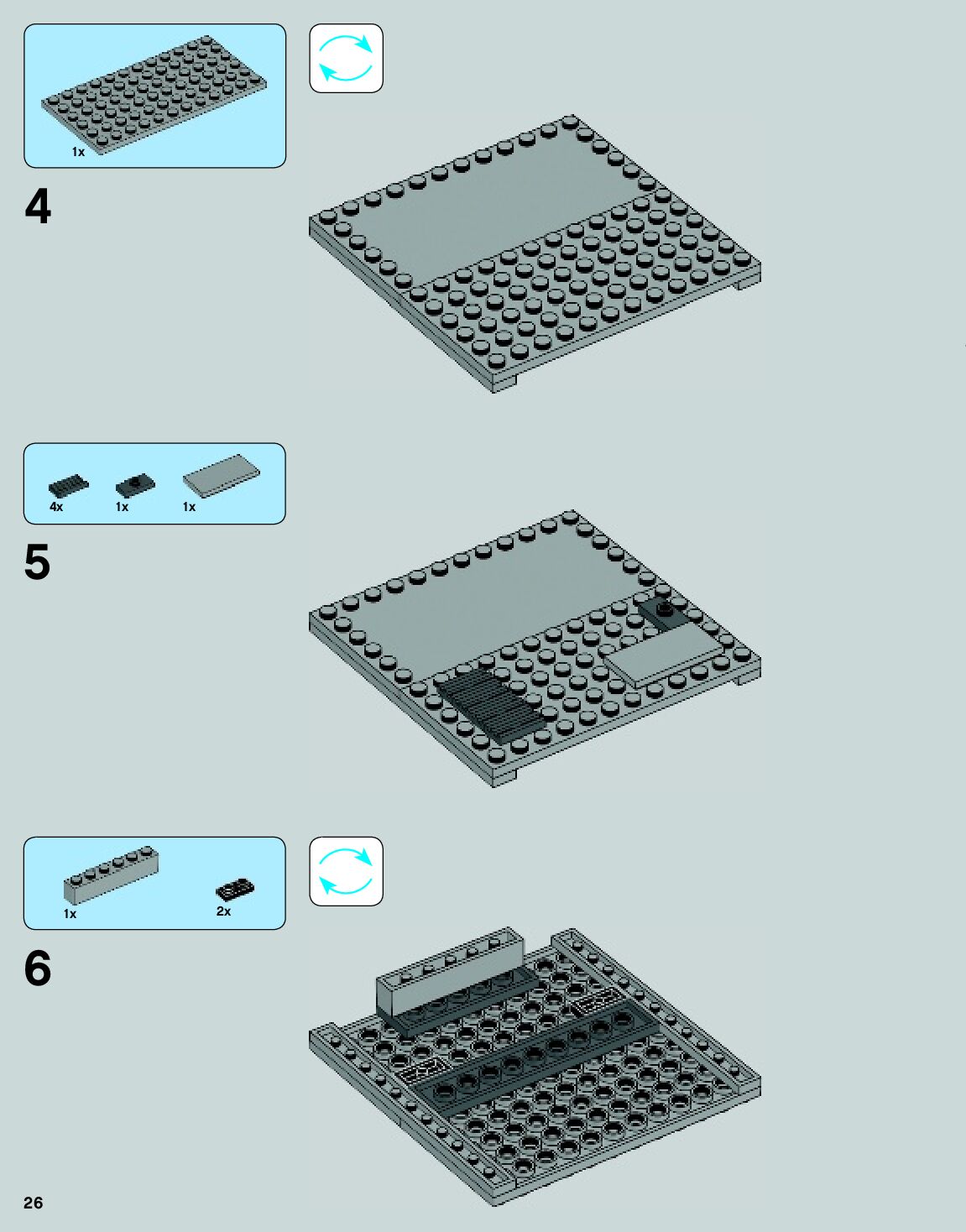 1x

4

4x 1x 1x

5

1x 2x

6

26