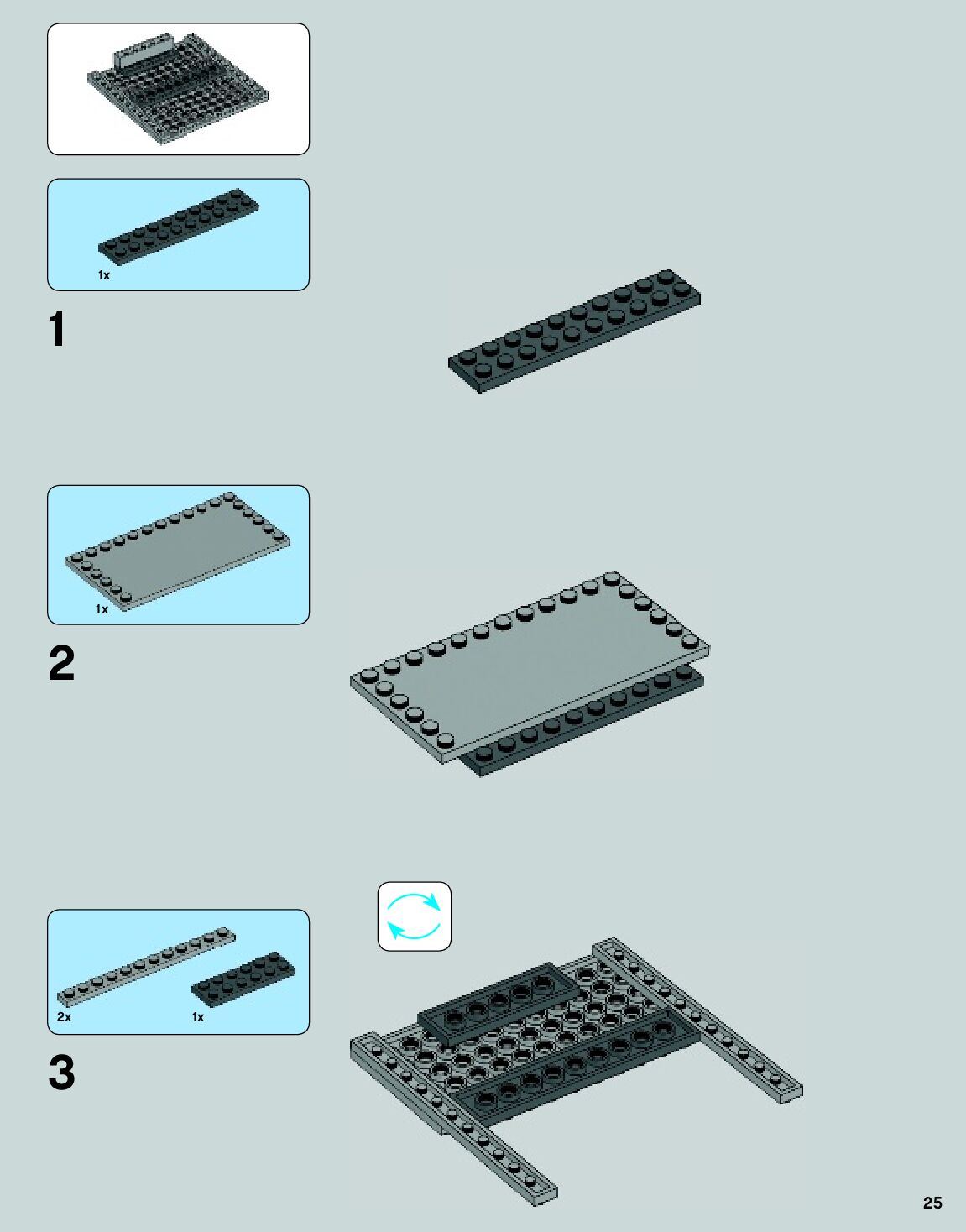 1x

1

1x

2

2x

1x

3

25