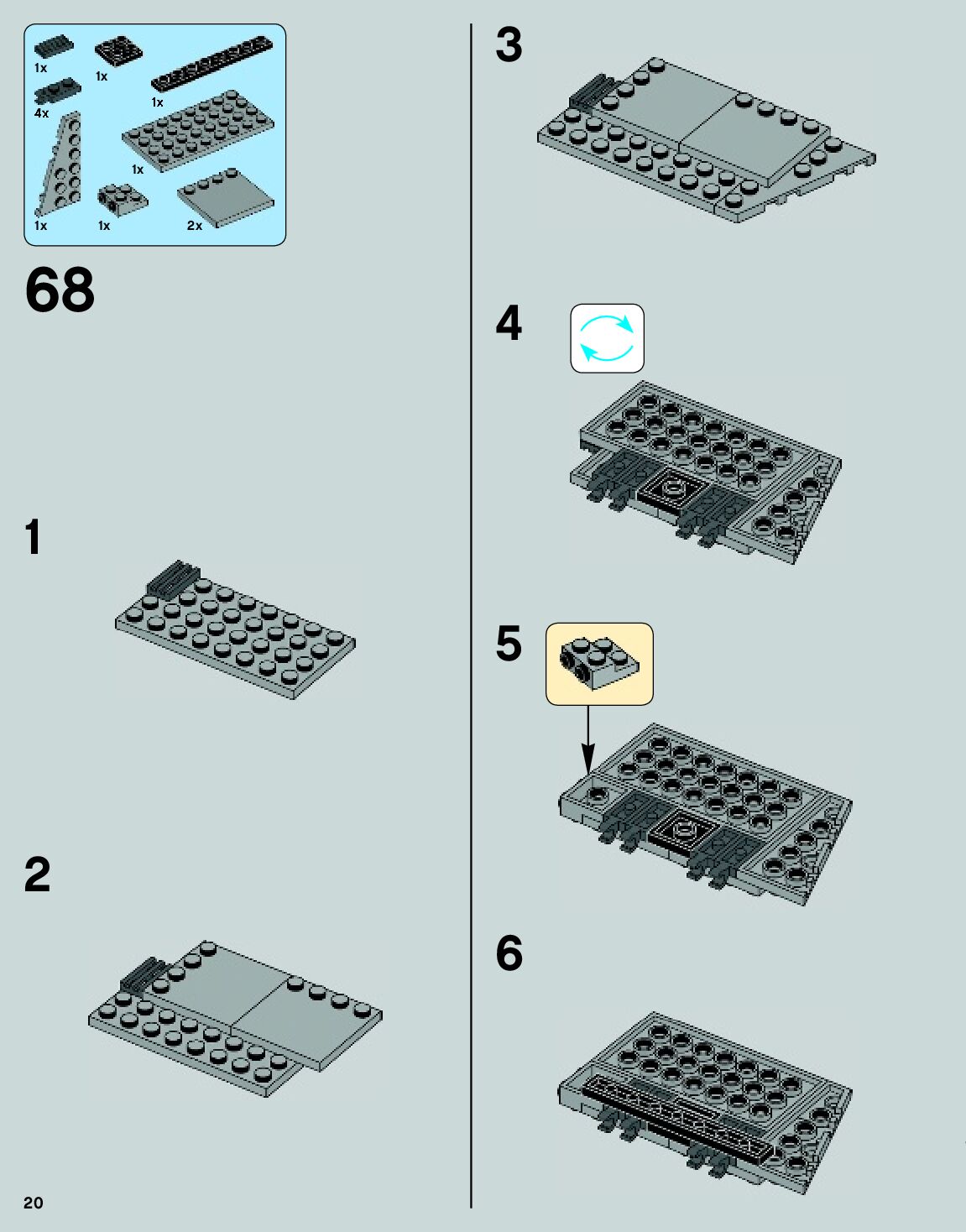 1x
1x
4x
1x
1x
1x
1x
2x

68

1

2

3

4

5

6

20