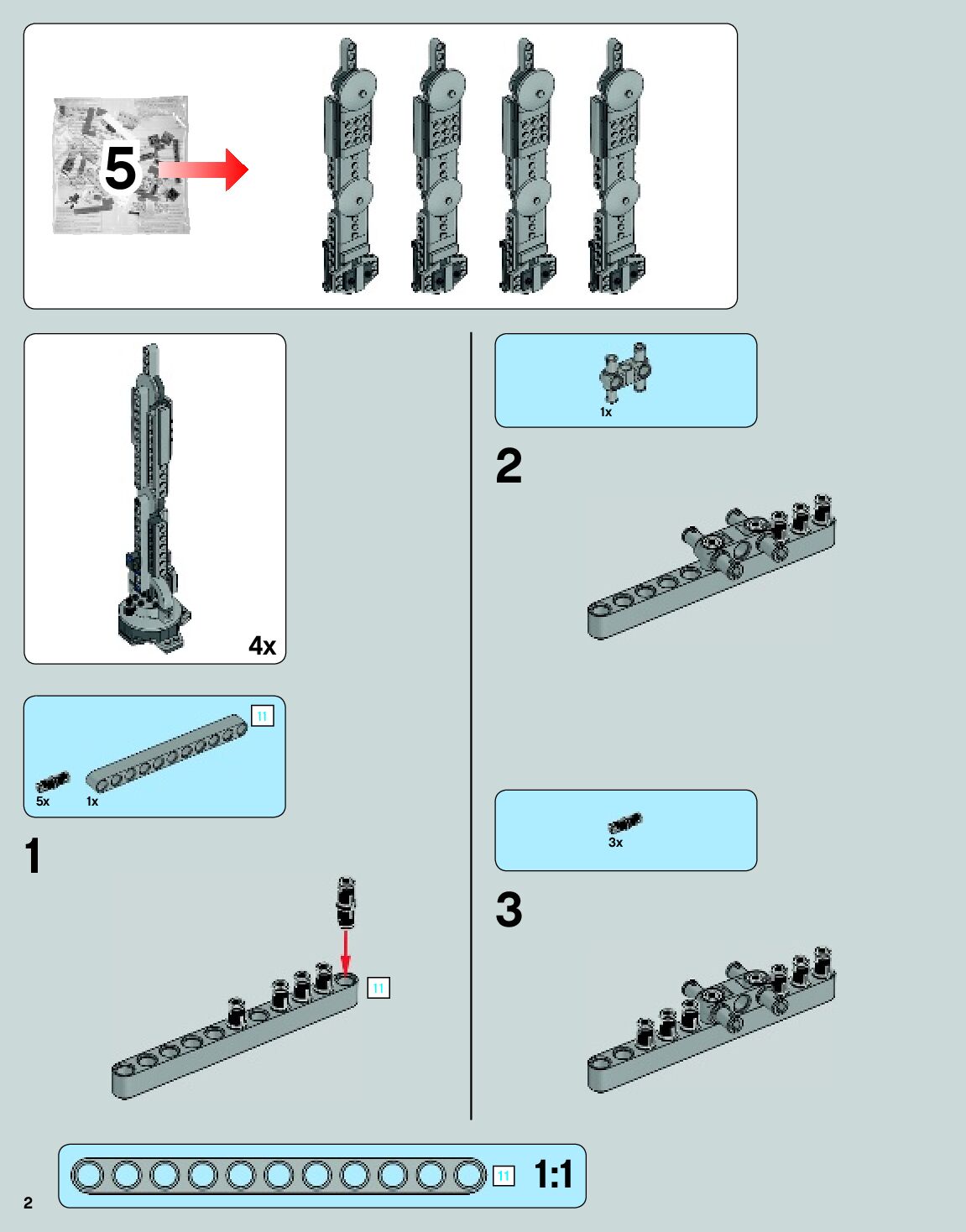 5

4x

11

5x 1x

1

11

1x

2

3x

3

11 1:1

2