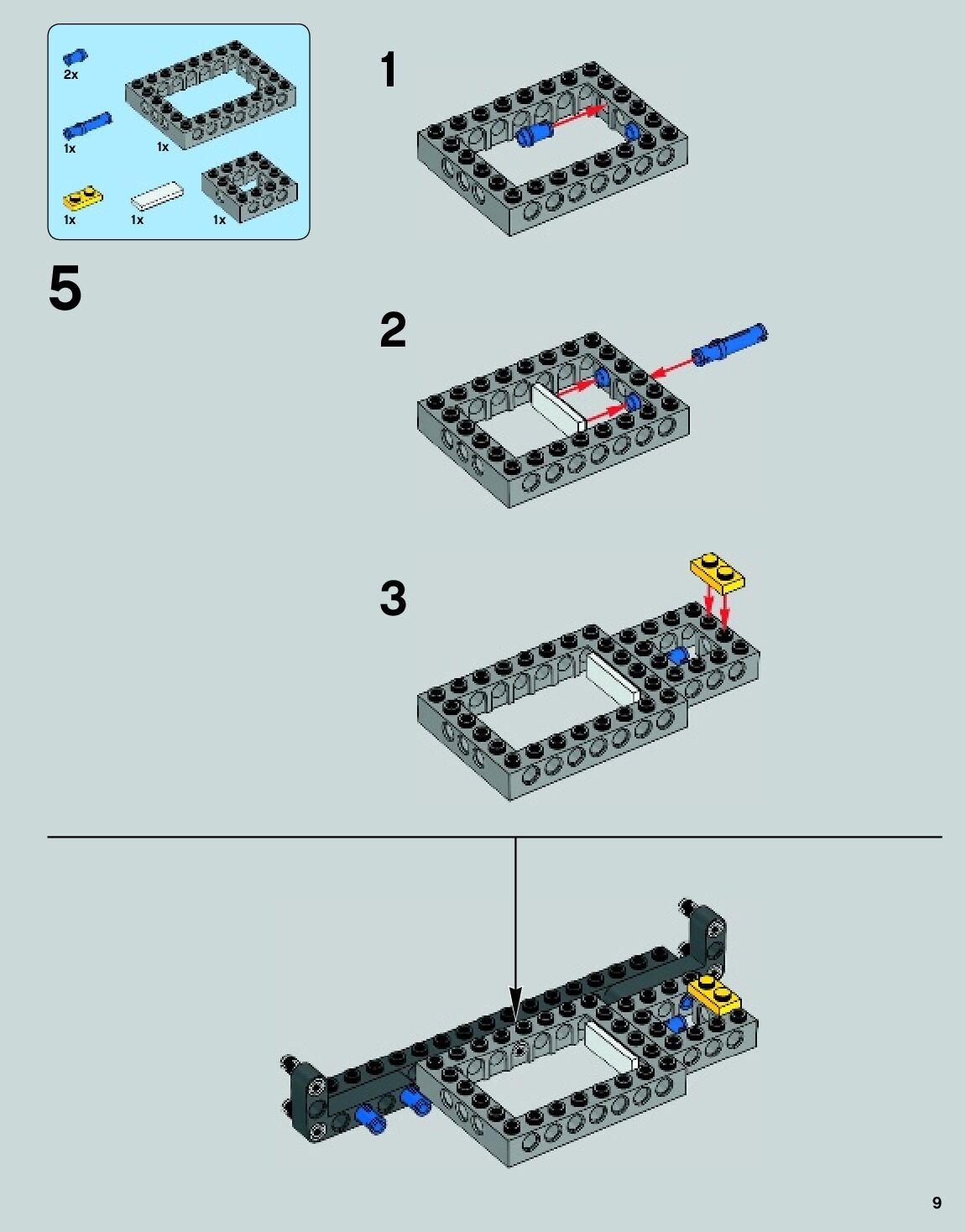 2x

1x

1x

1x

1x

1x

5

1

2

3

9