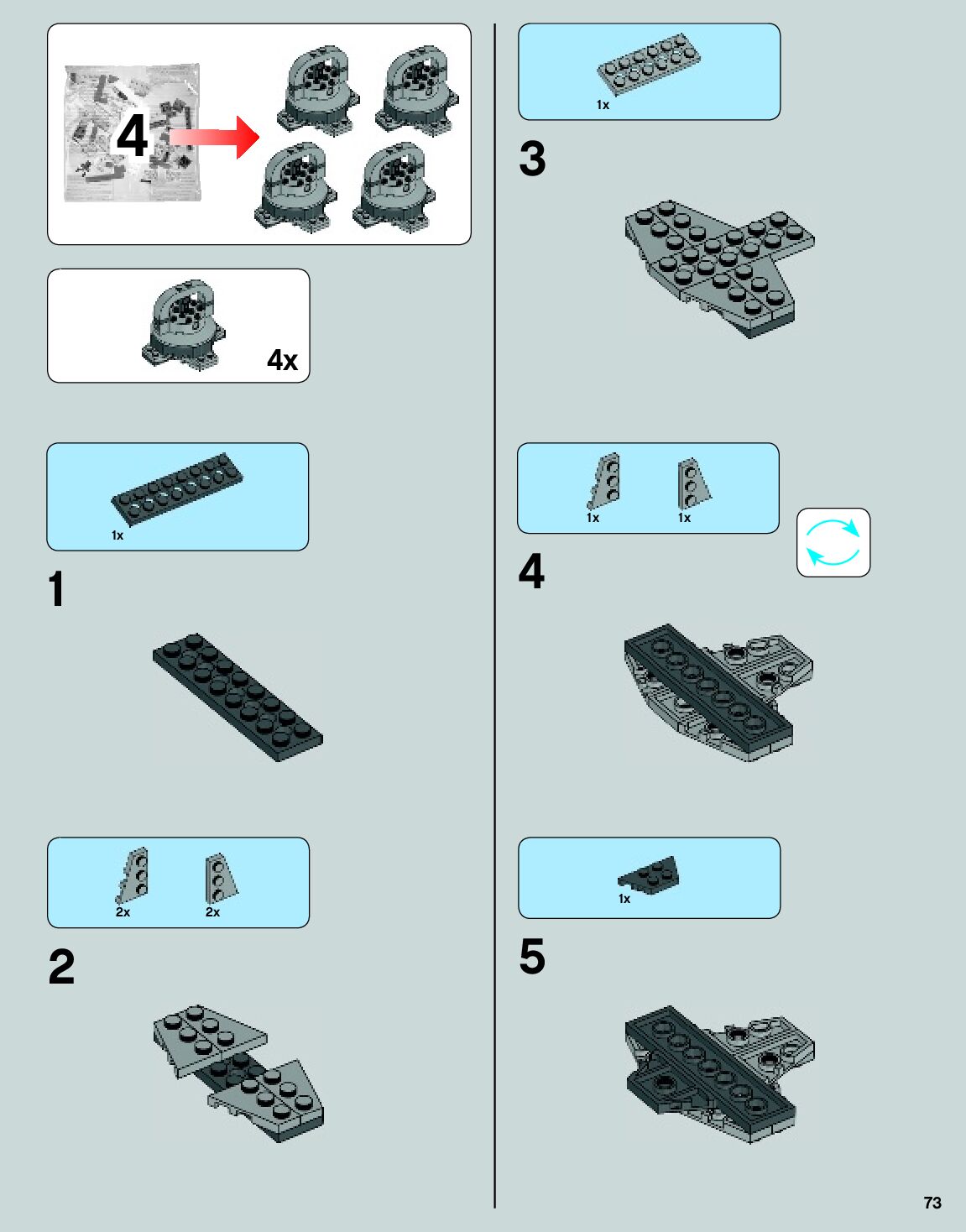 4

4x

1x

1

2x 2x

2

1x

3

1x 1x

4

1x

5

73