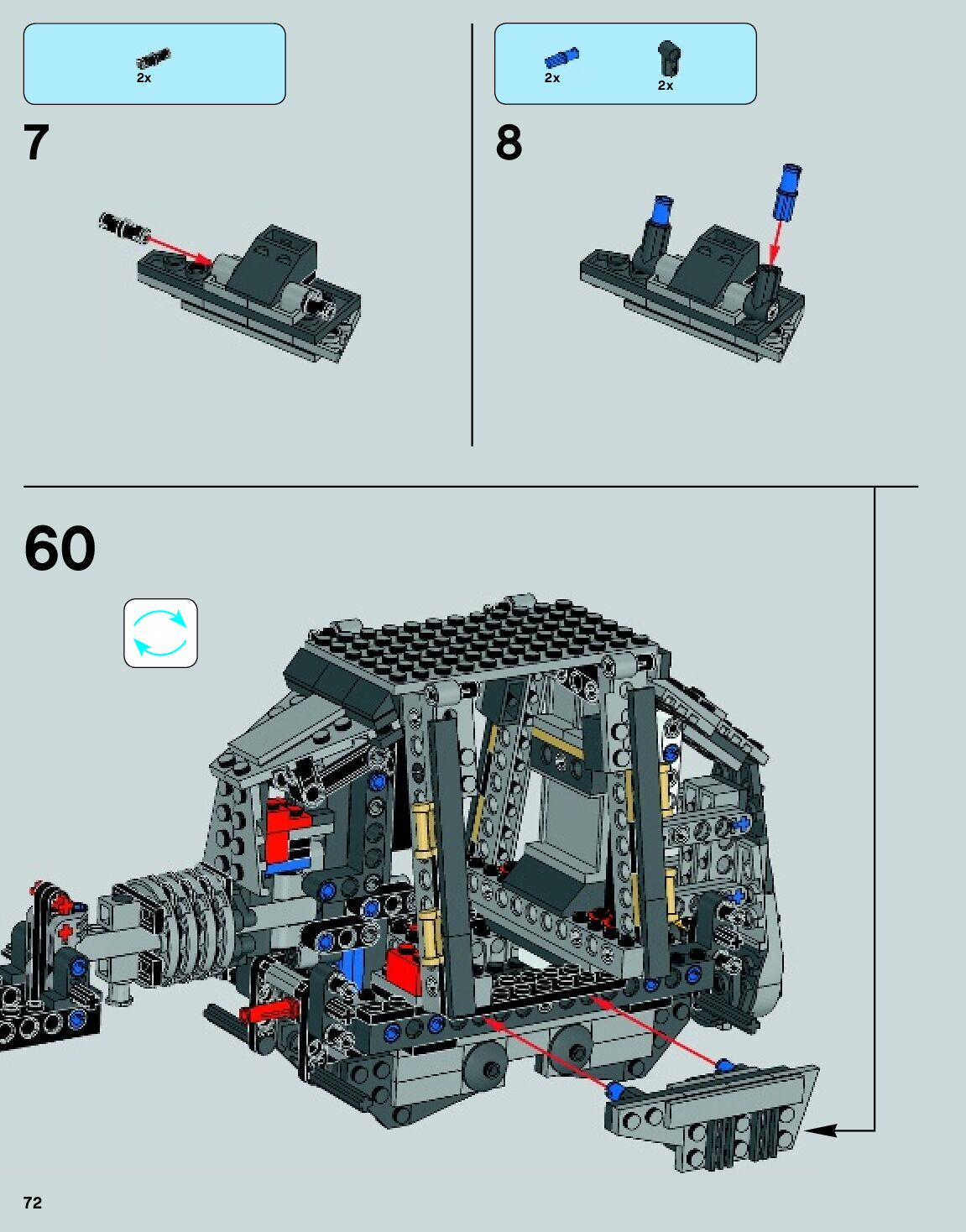 2x

7

2x

2x

8

60

72