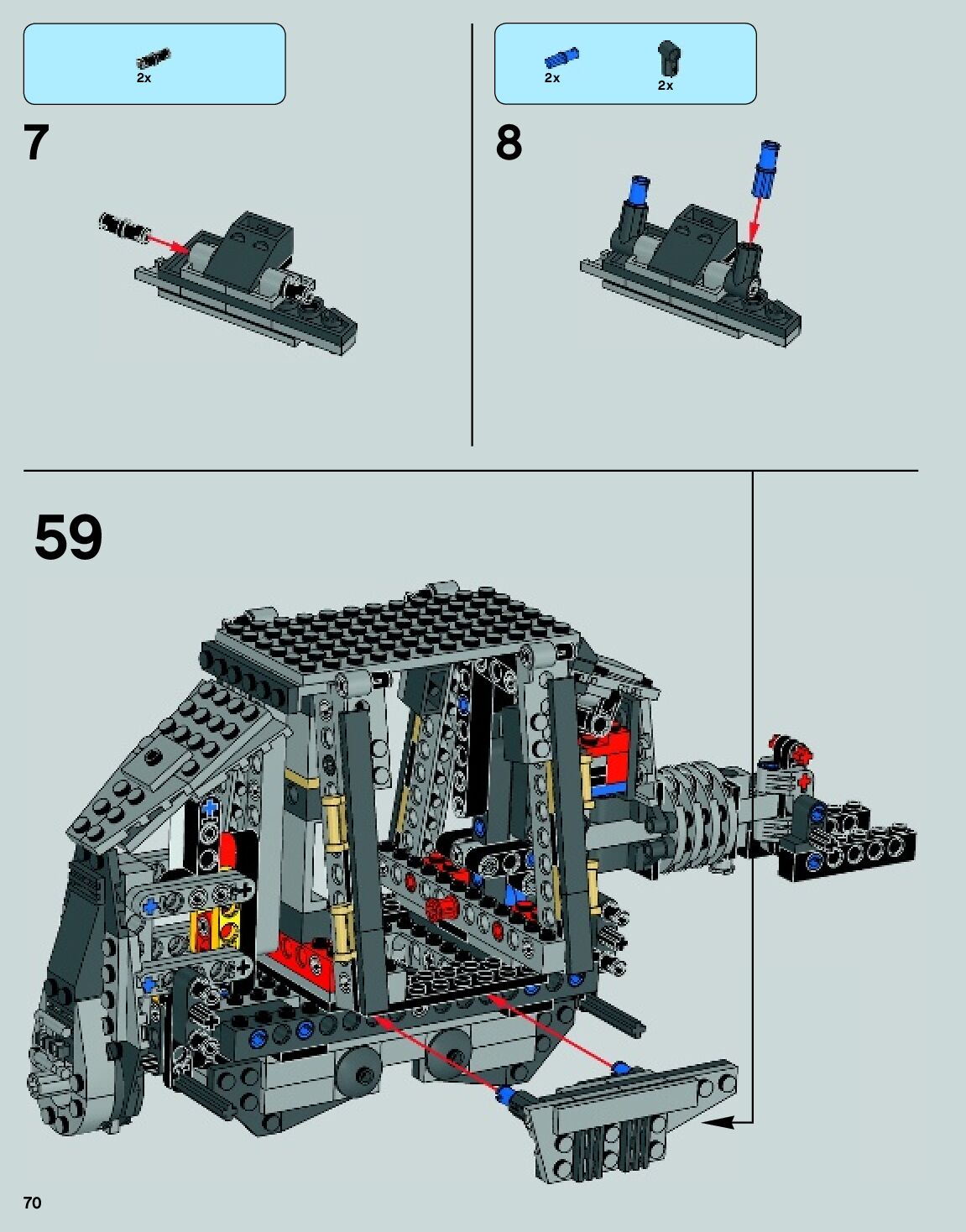 2x

7

2x

2x

8

59

70