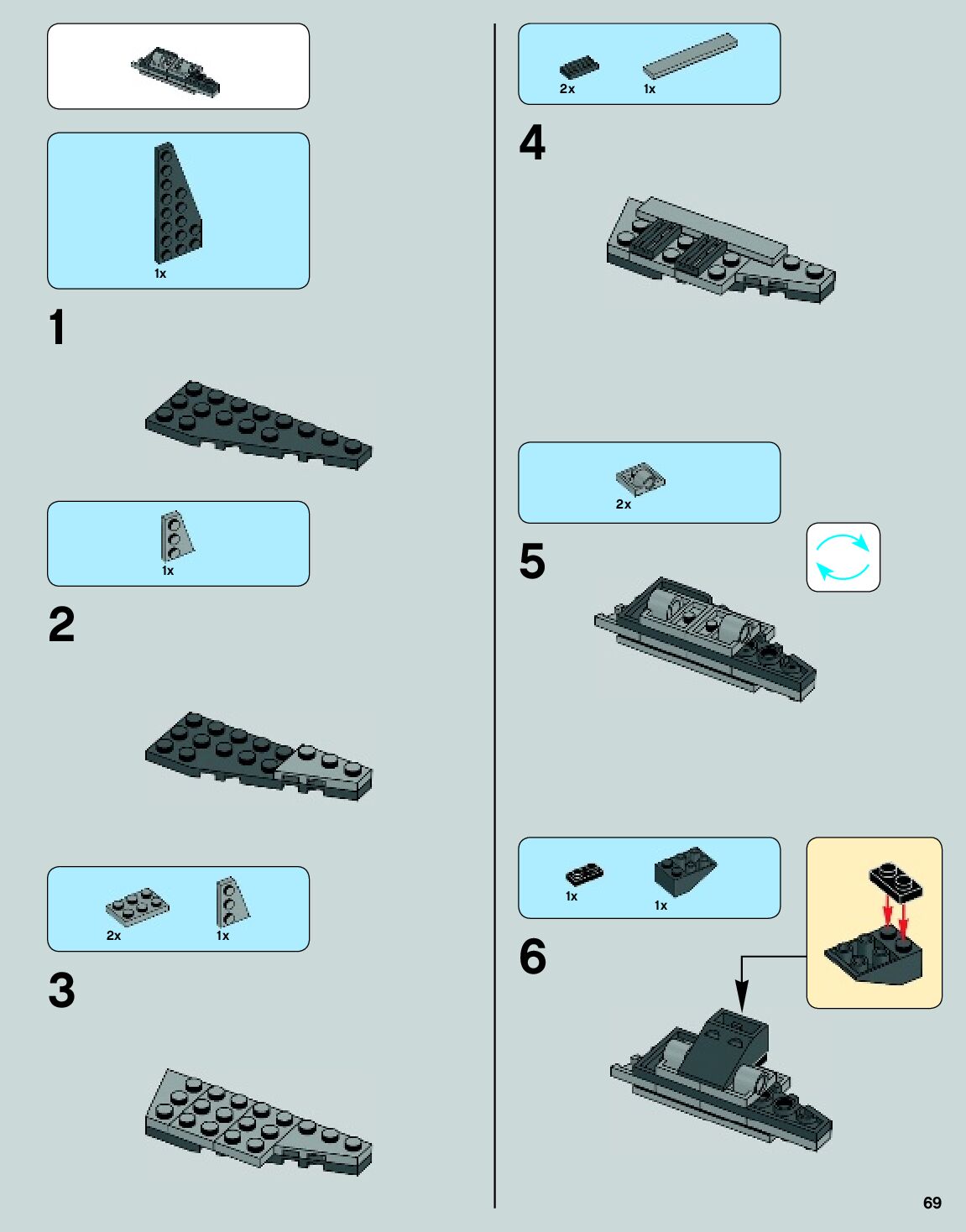 1x

1

1x

2

2x 1x

3

2x 1x

4

2x

5

1x 1x

6

69