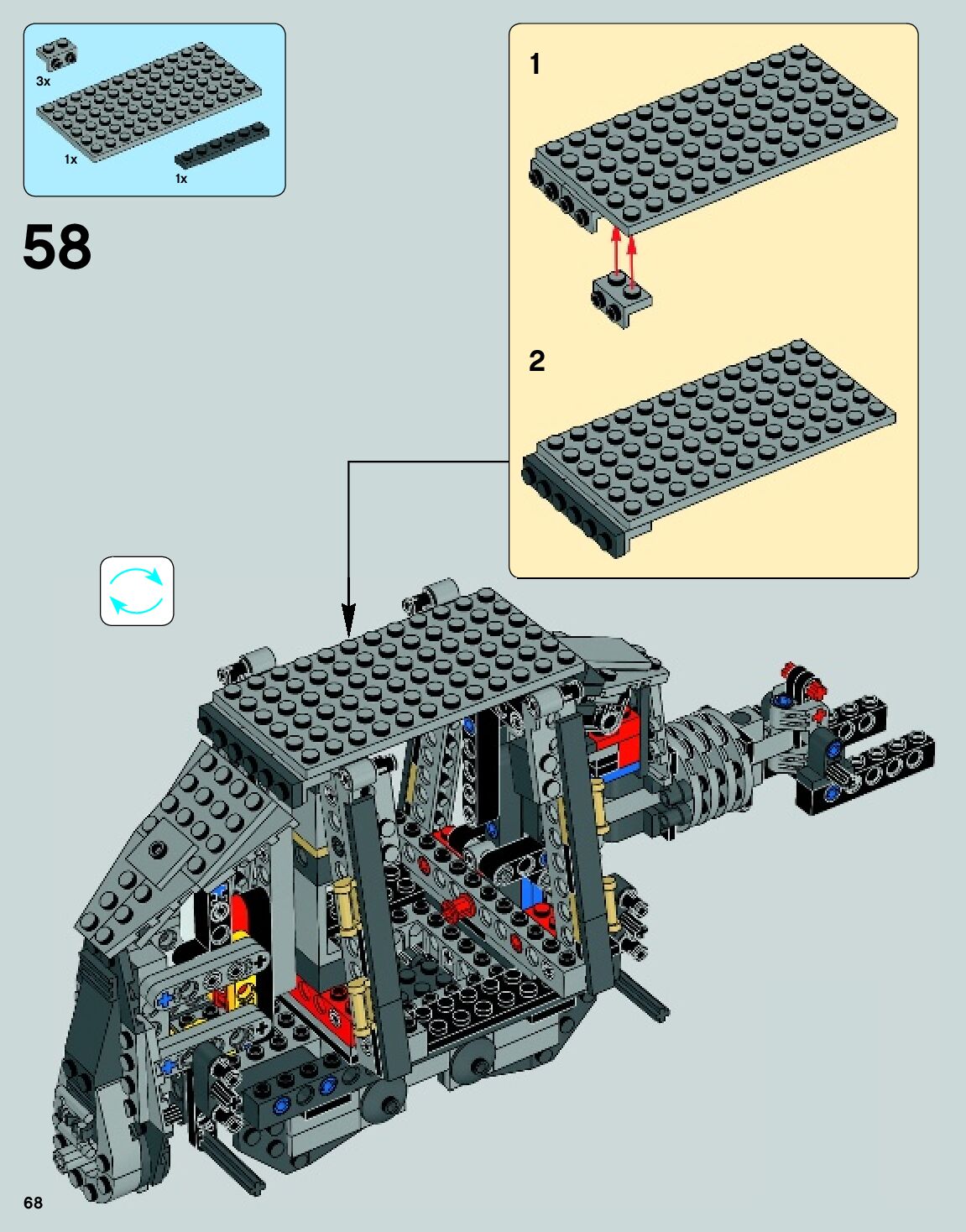 3x
1x
1x

58

1

2

68