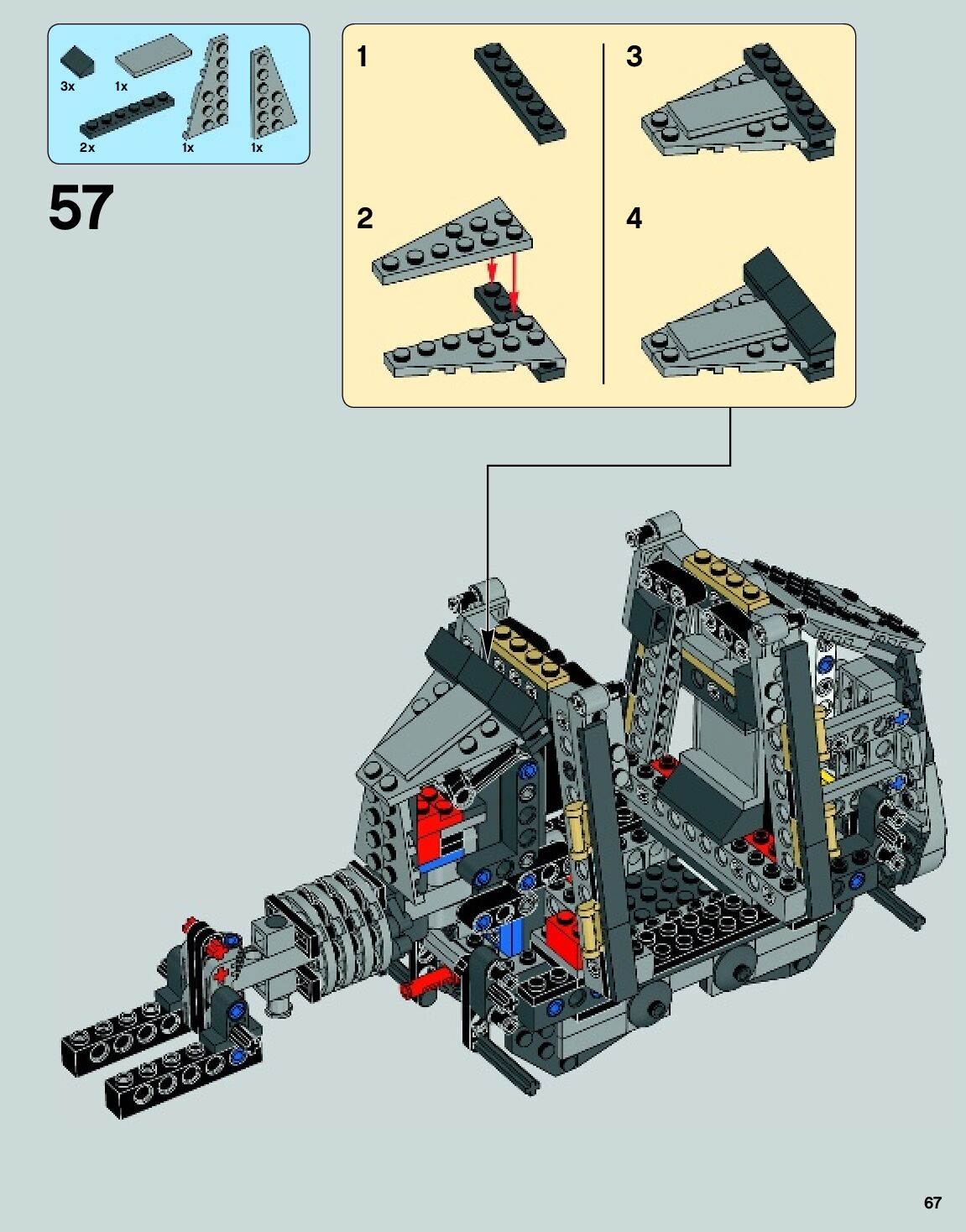 3x
1x
2x
1x
1x

57

1
2
3
4

67