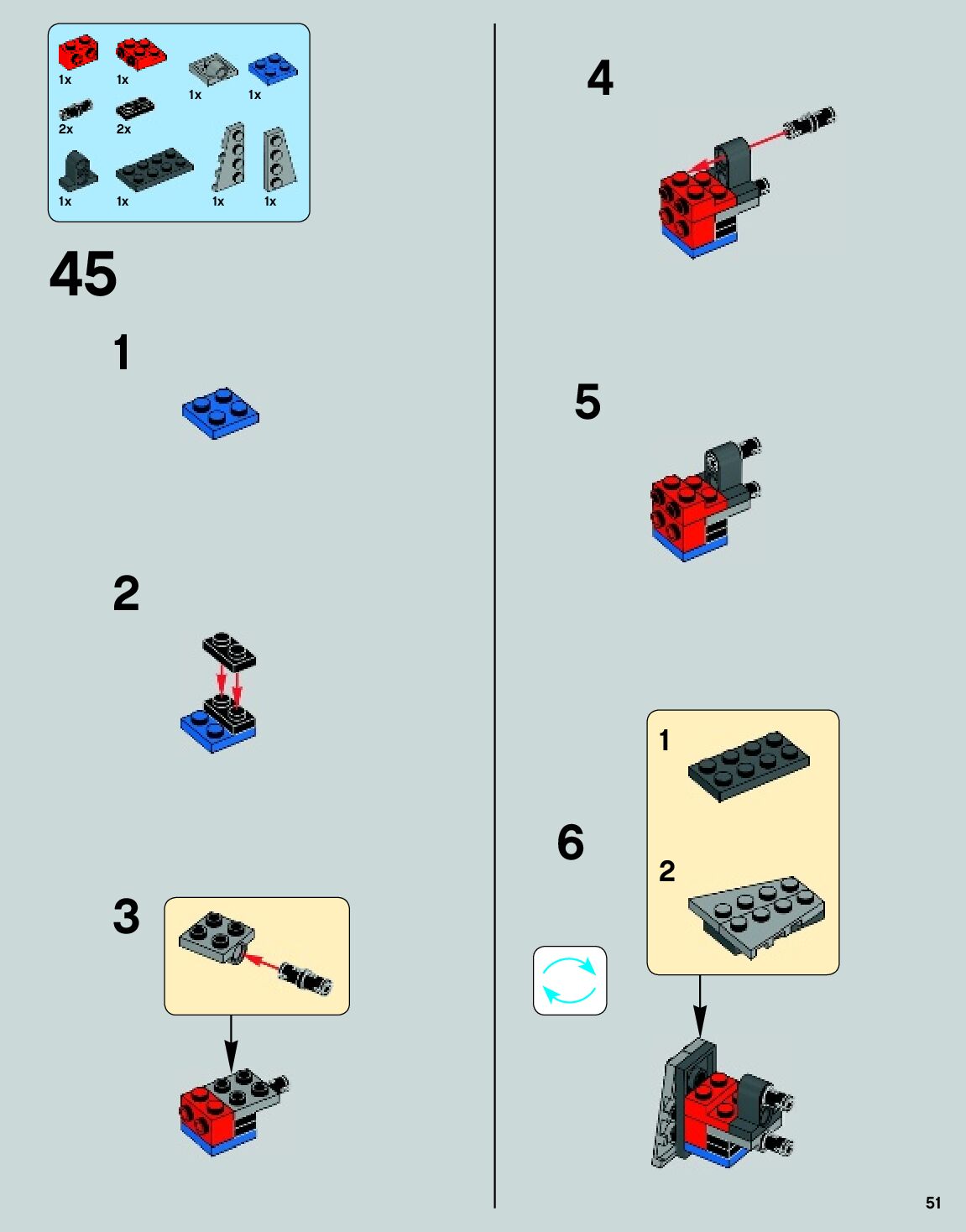 1x 1x 1x 1x
2x 2x
1x 1x 1x 1x

45

1

2

3

4

5

6

1

2

51