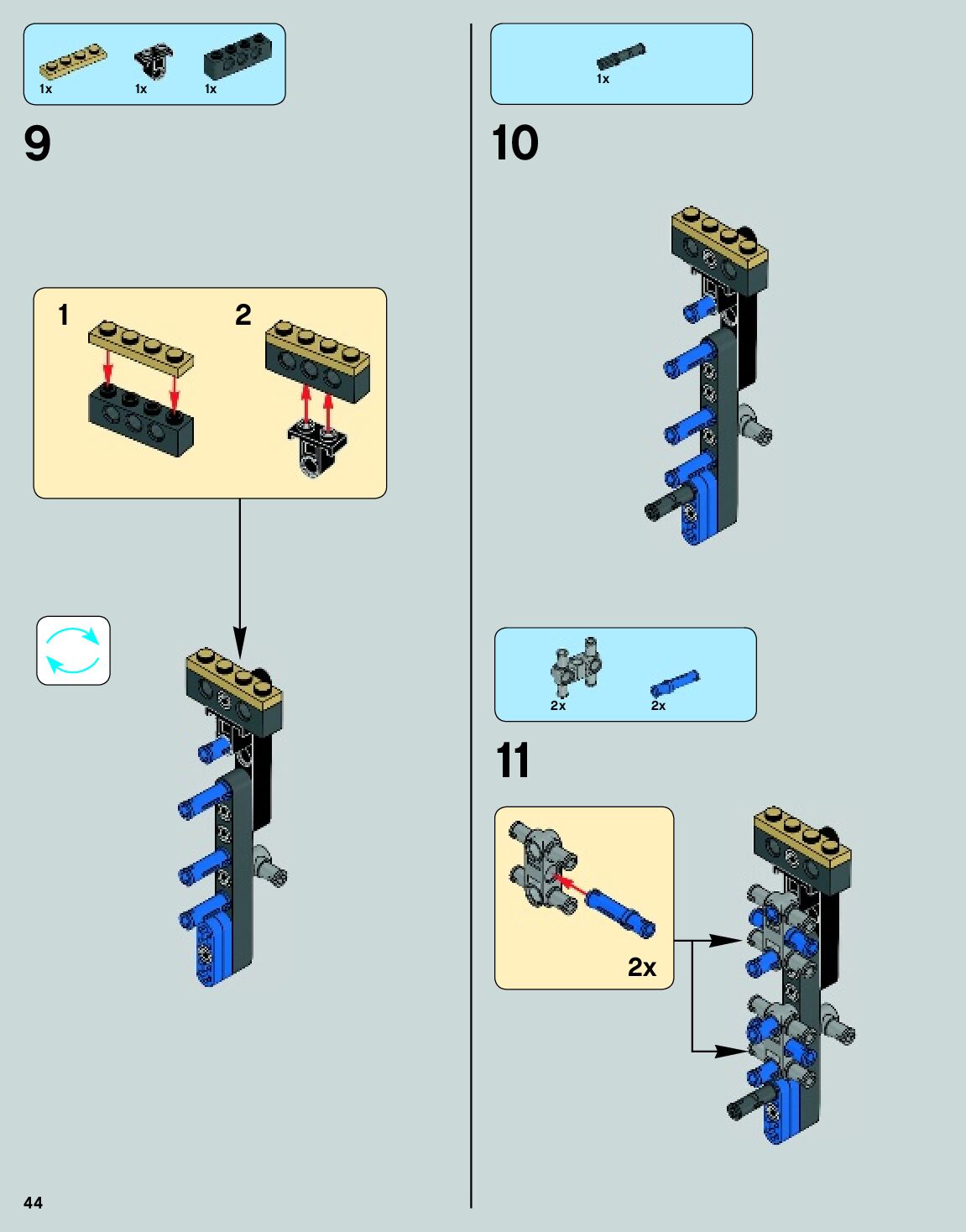 1x 1x 1x

9

1 2

1x

10

2x 2x

11

2x

44