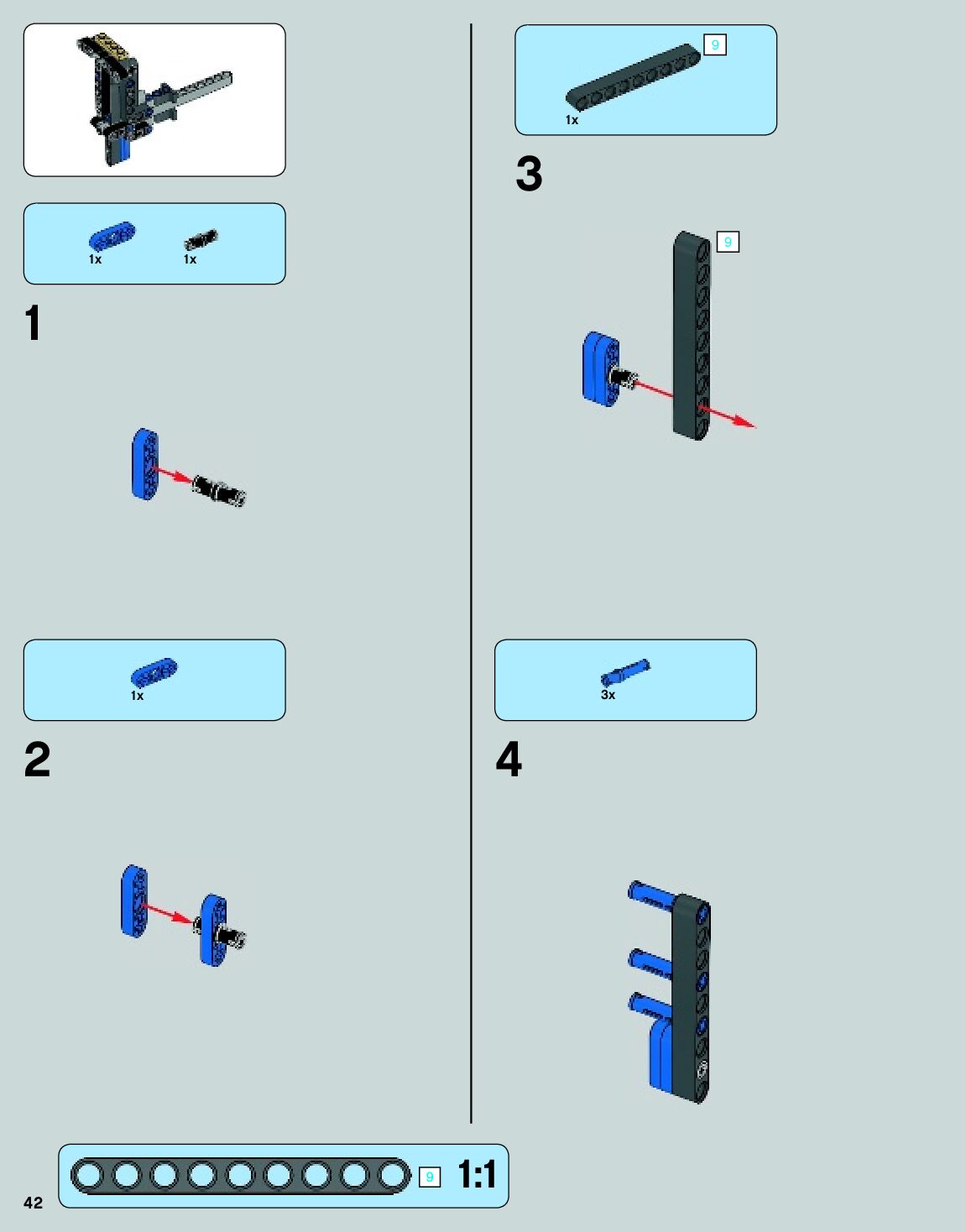 1x 1x

1

1x

2

9
1x

3

9

3x

4

9 1:1

42