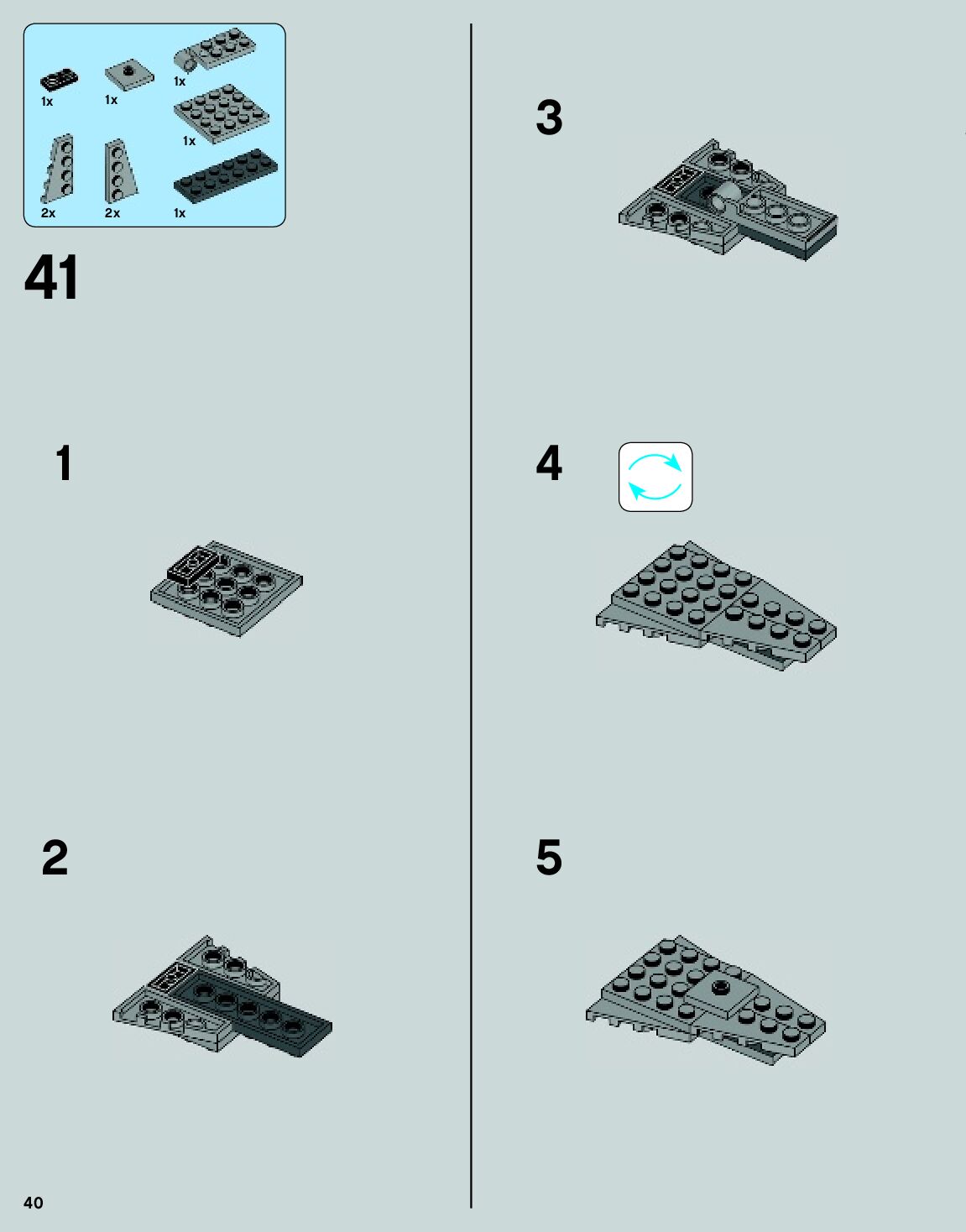 1x
1x
1x
1x
2x
2x
1x

41

1

2

3

4

5

40