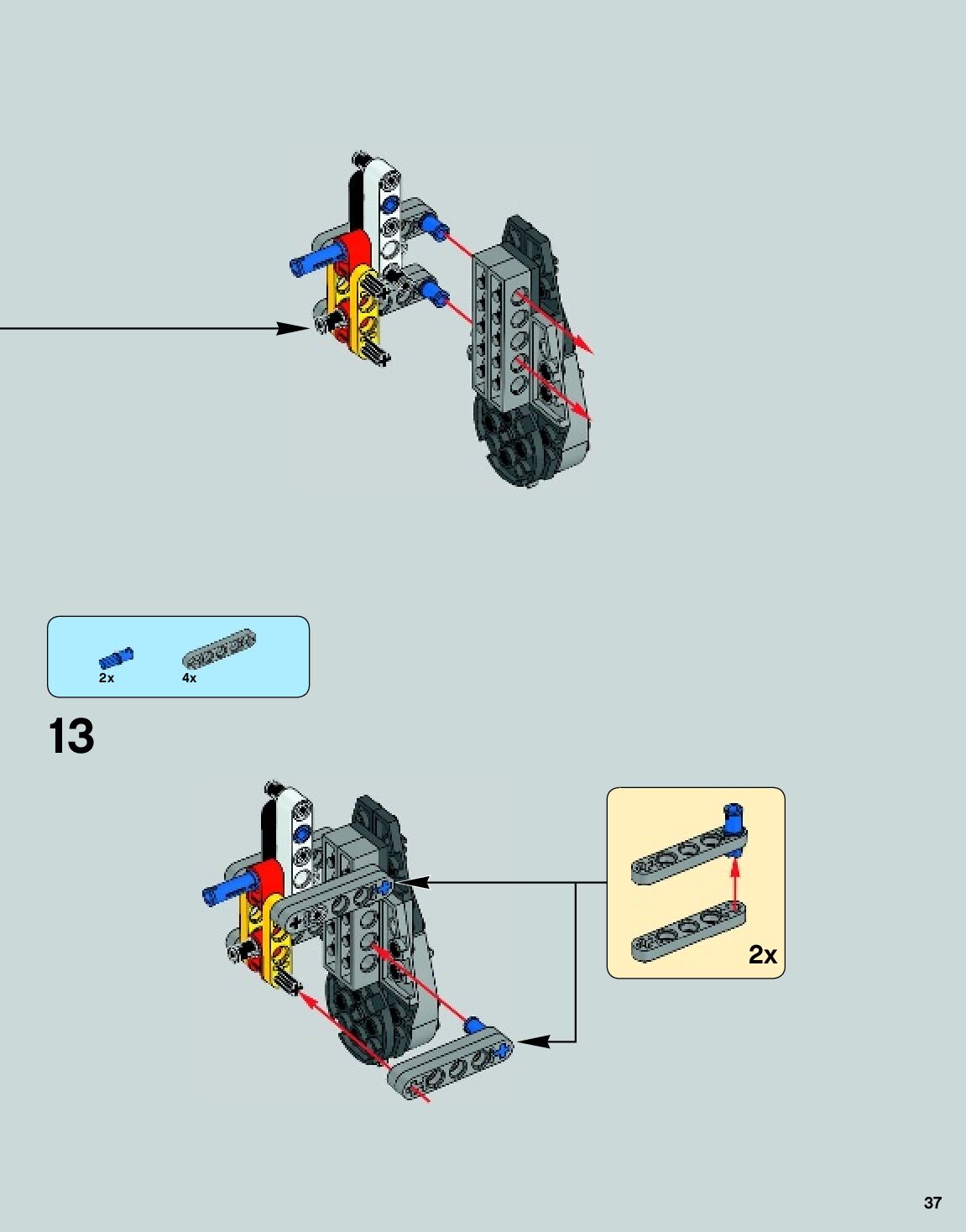 2x 4x

13

2x

37