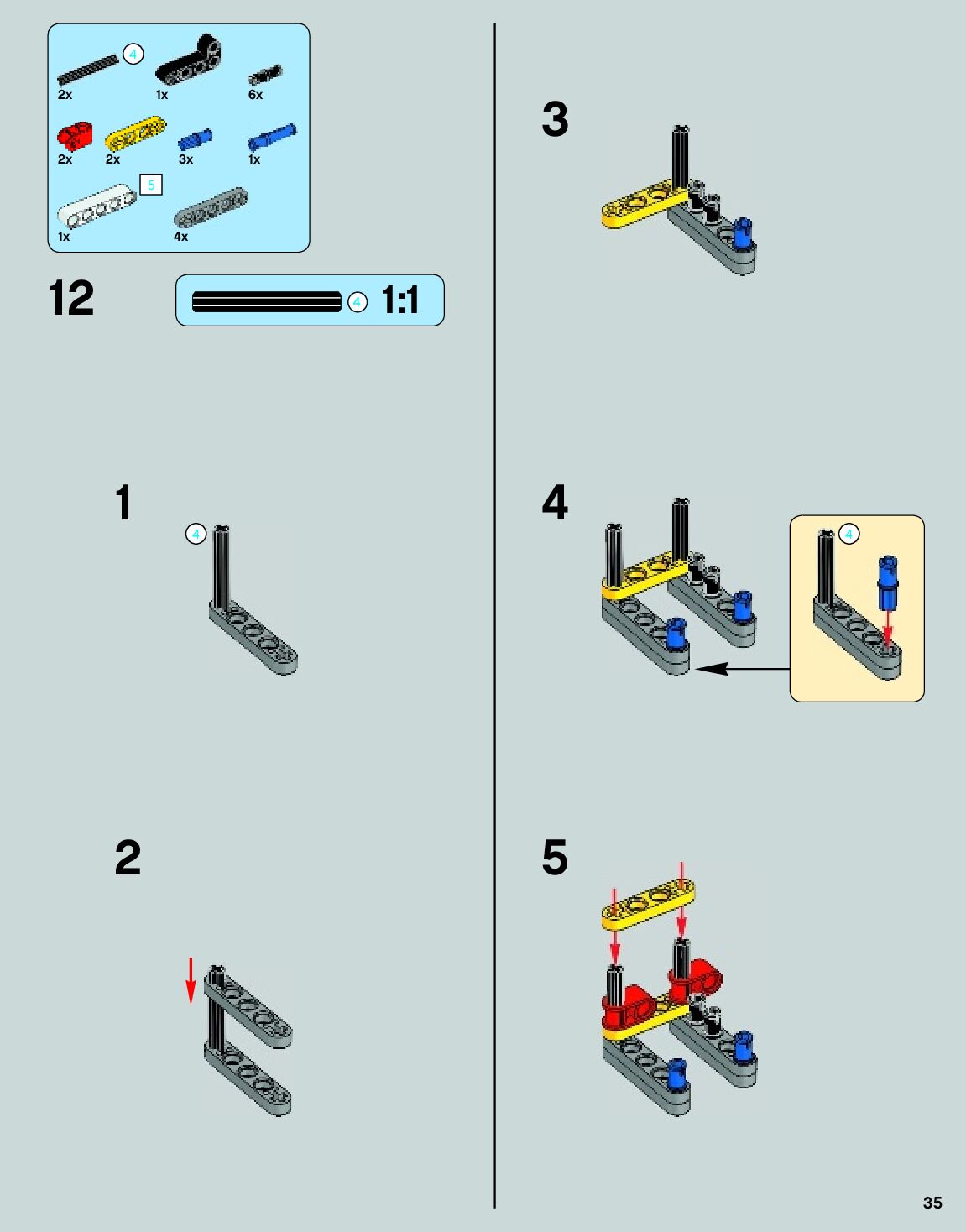 4
2x
1x
6x
2x
2x
3x
1x
5
1x
4x

12

4 1:1

1

4

2

3

4

4

5

35