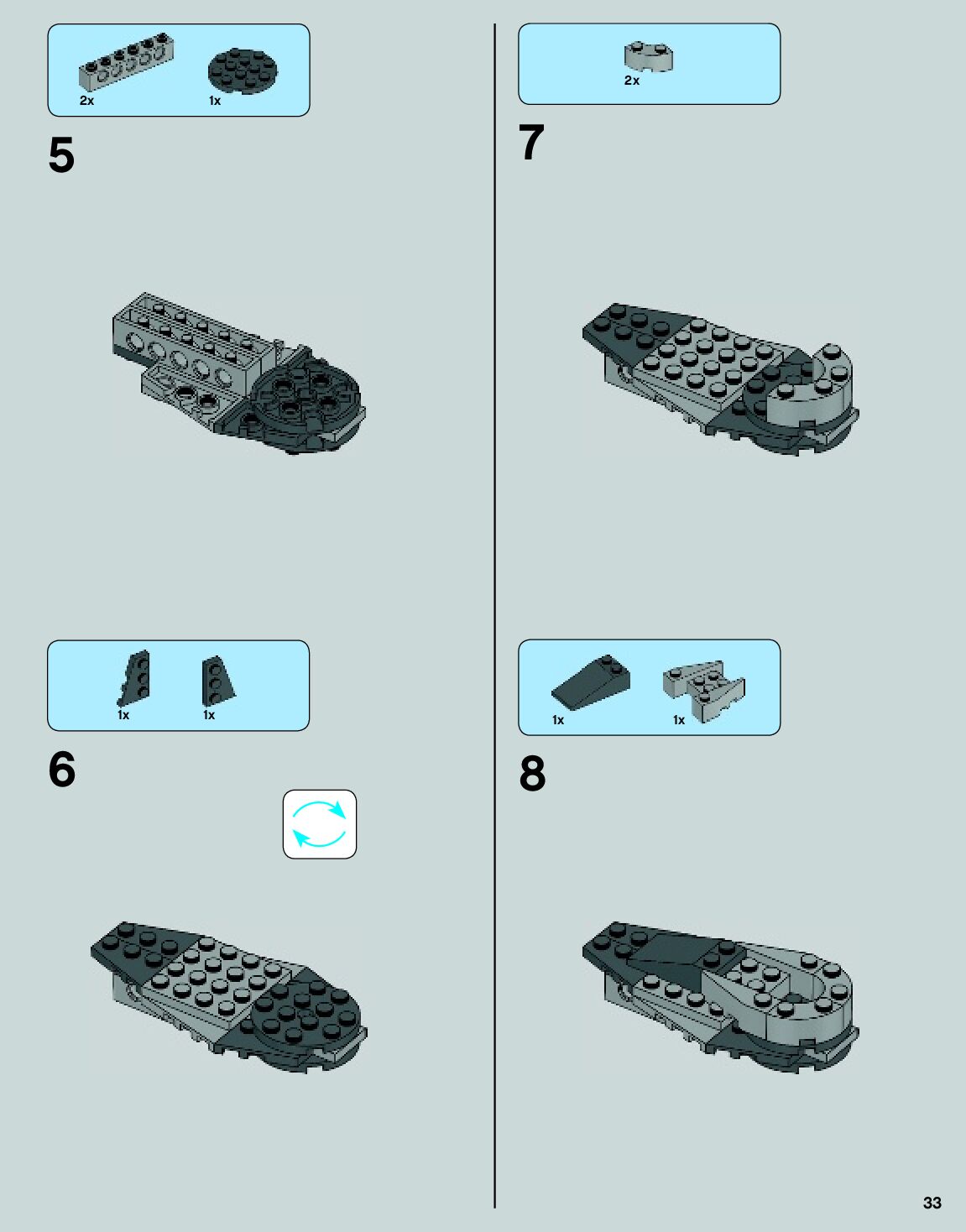 2x 1x

5

1x 1x

6

2x

7

1x 1x

8

33