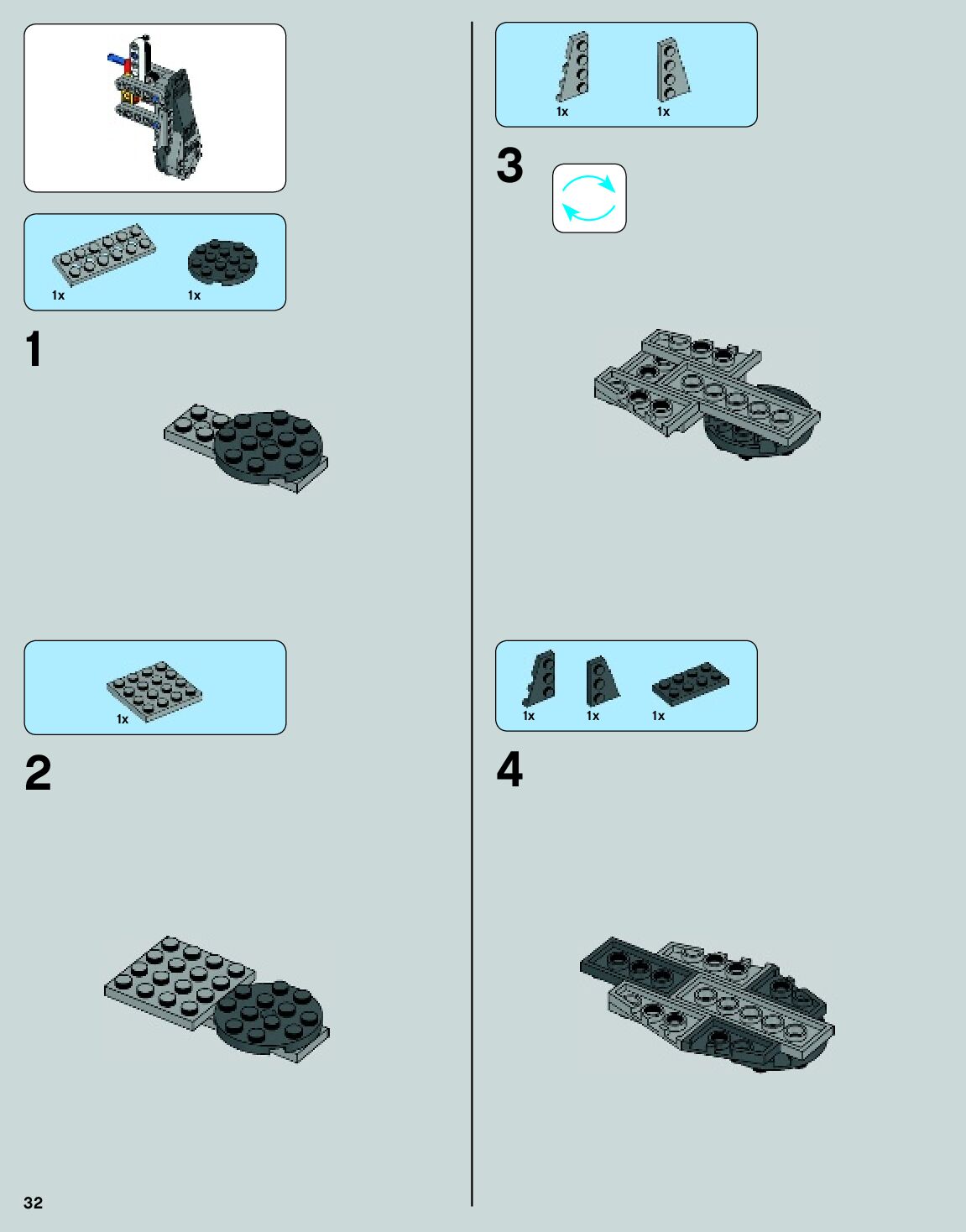 1x
1x

1

1x

2

1x
1x

3

1x
1x
1x

4

32