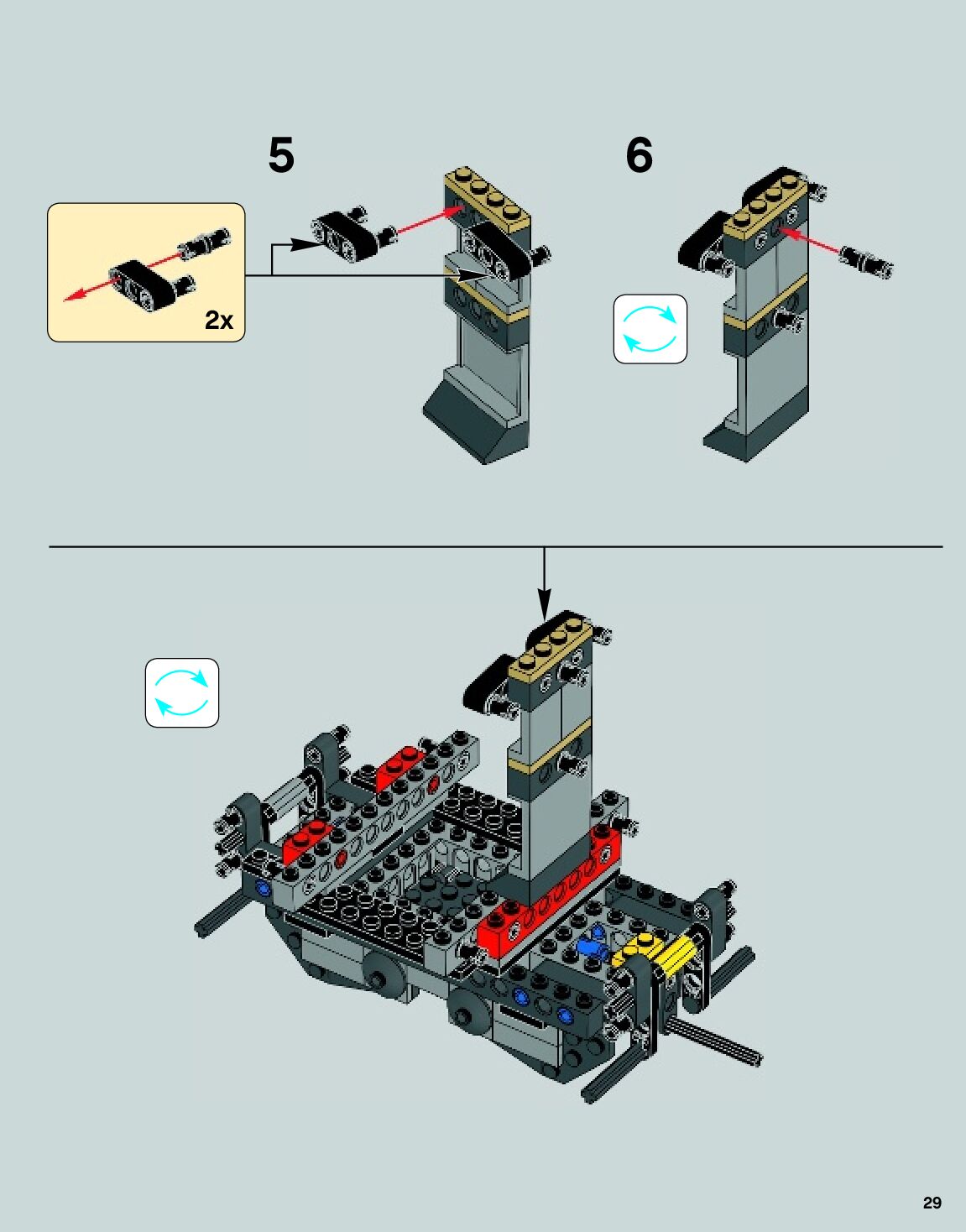 5

2x

6

29