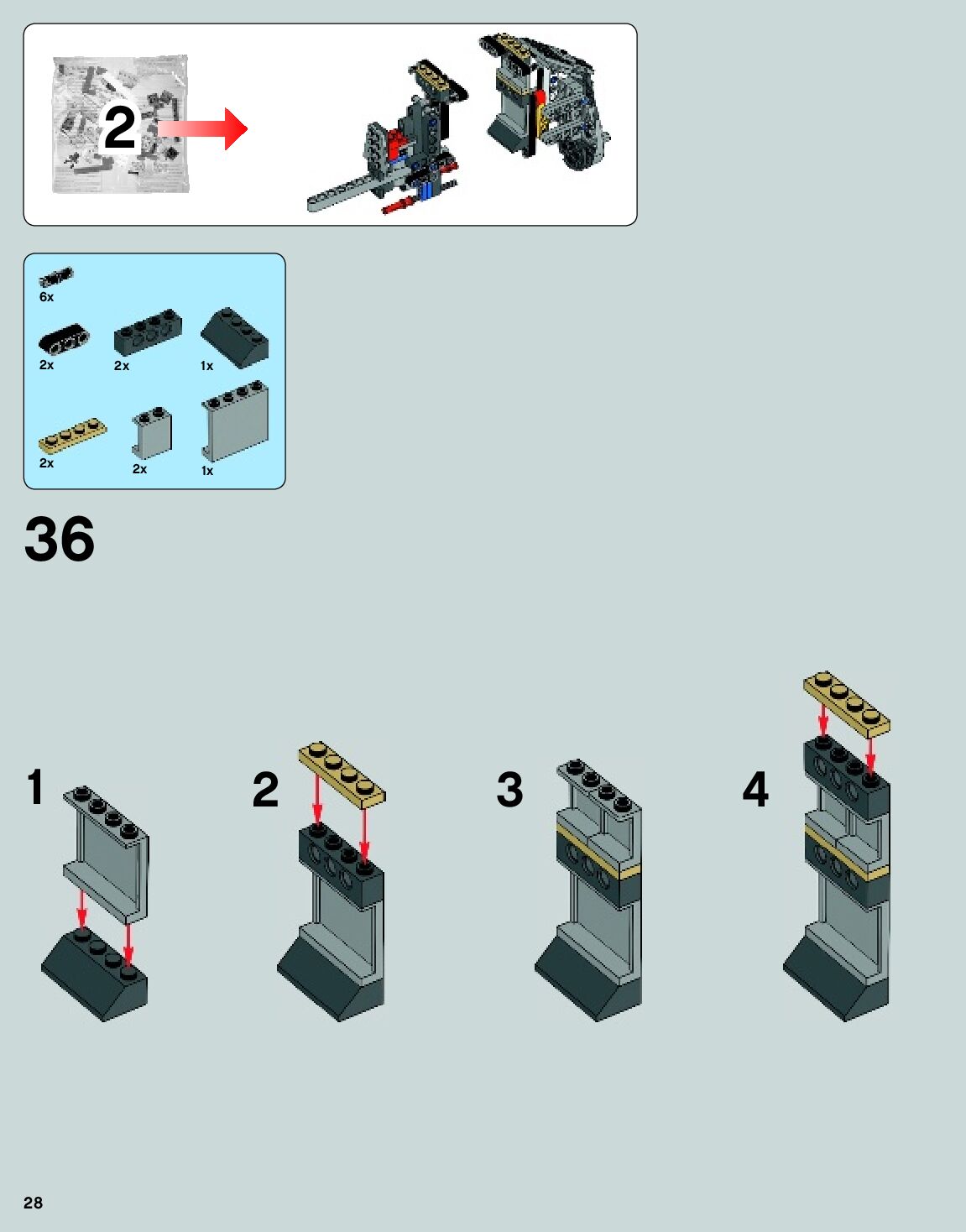 2

6x

2x

2x

1x

2x

2x

1x

36

1

2

3

4

28