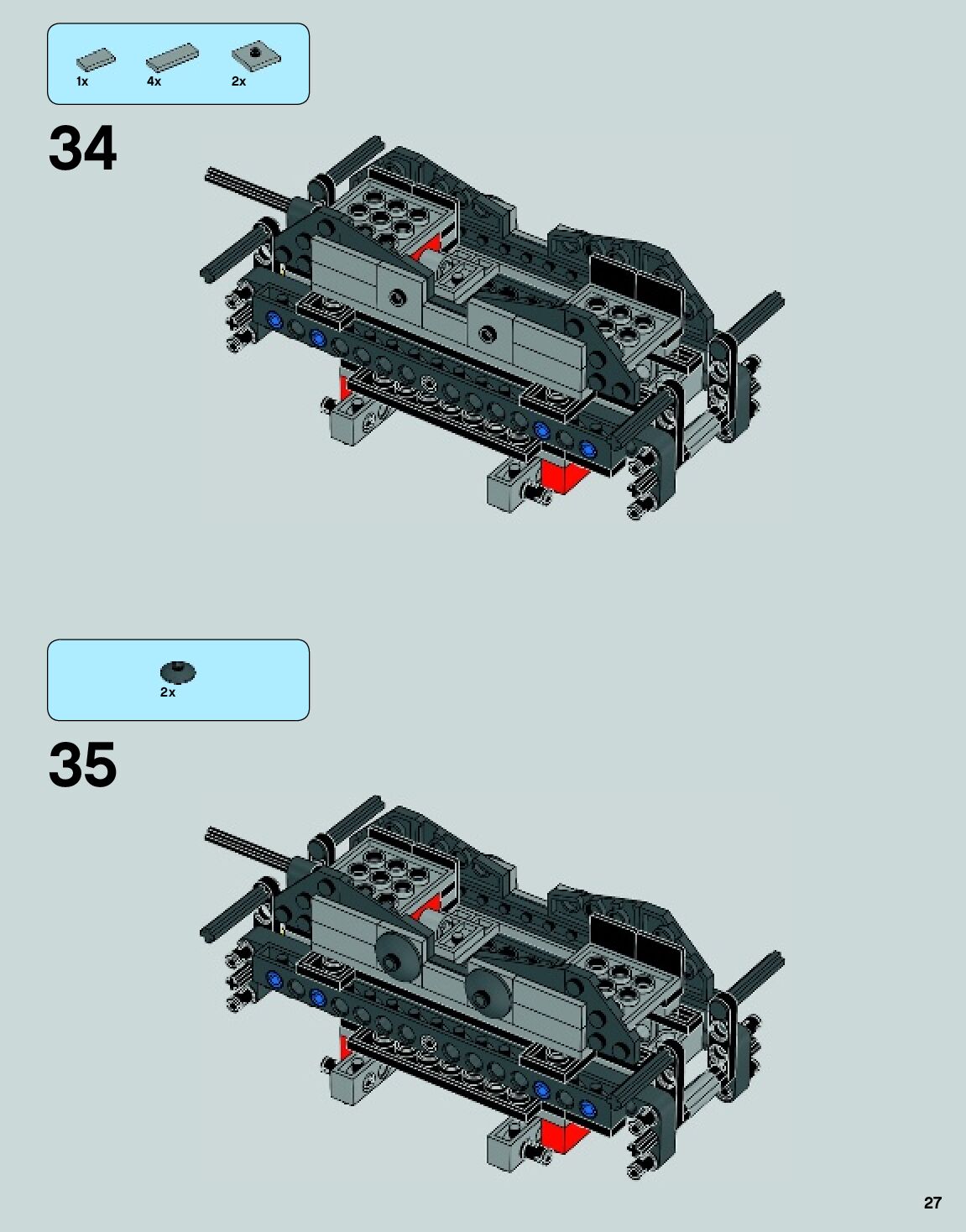 1x 4x 2x

34

2x

35

27