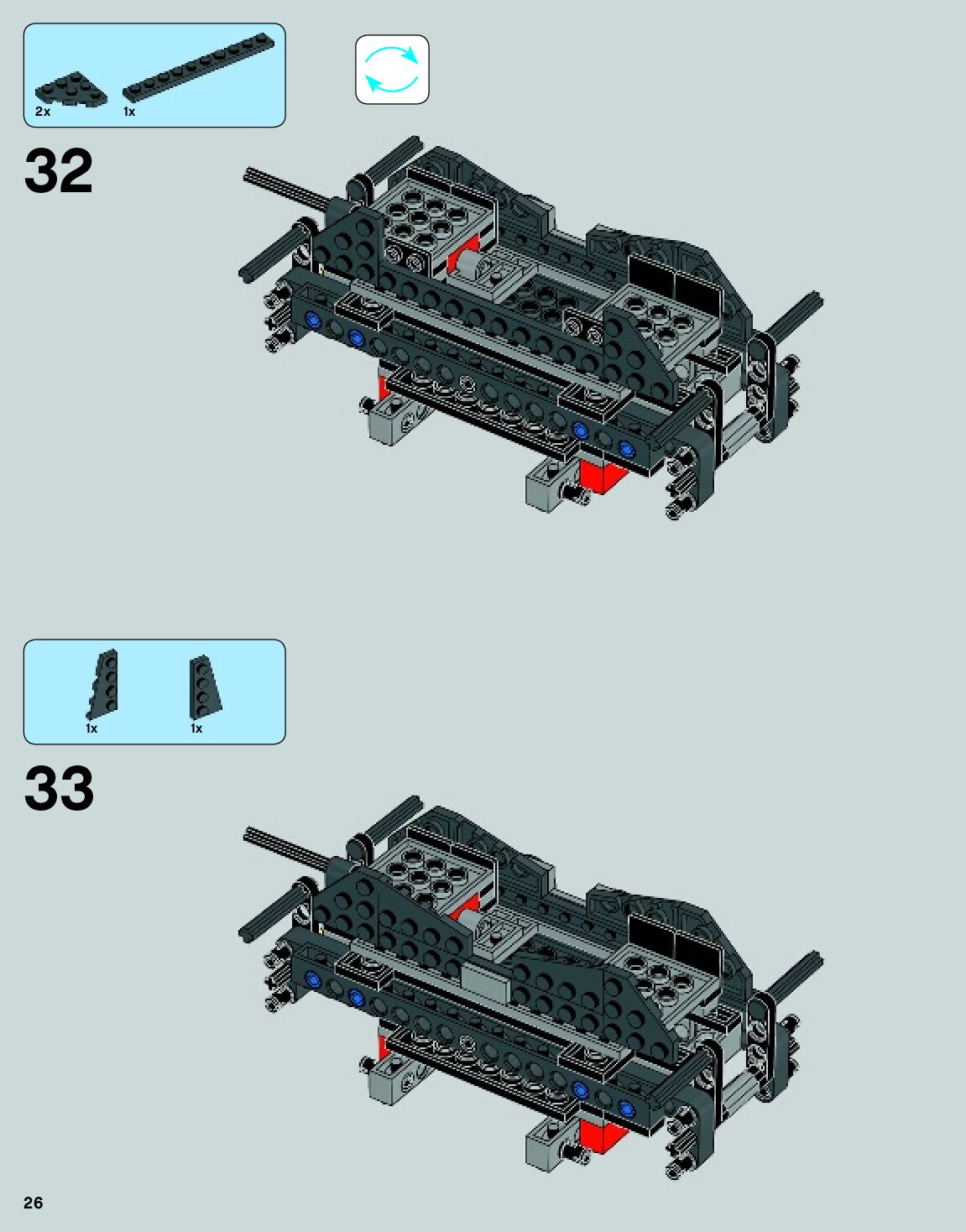 2x
1x

32

1x
1x

33

26