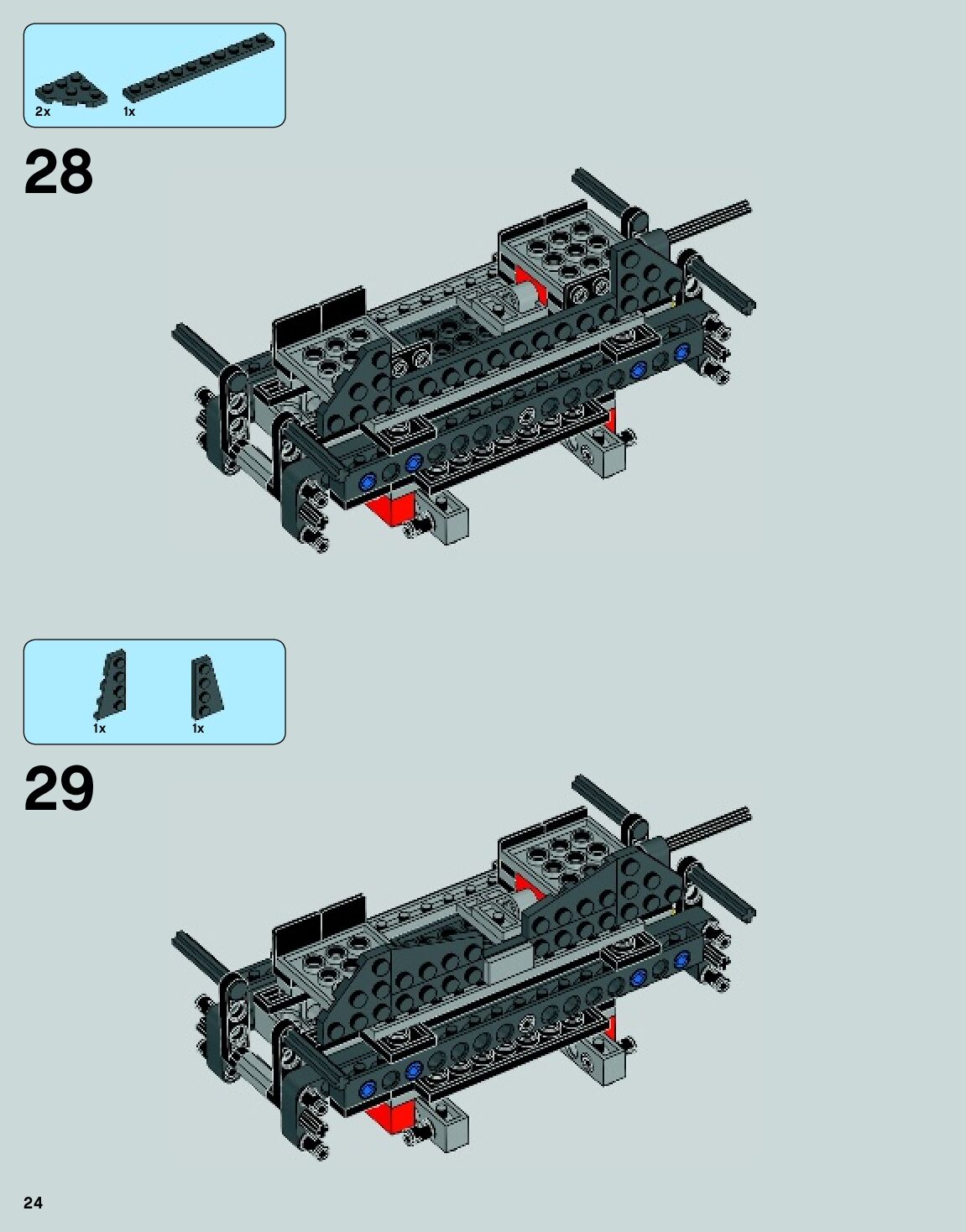 2x 1x

28

1x 1x

29

24