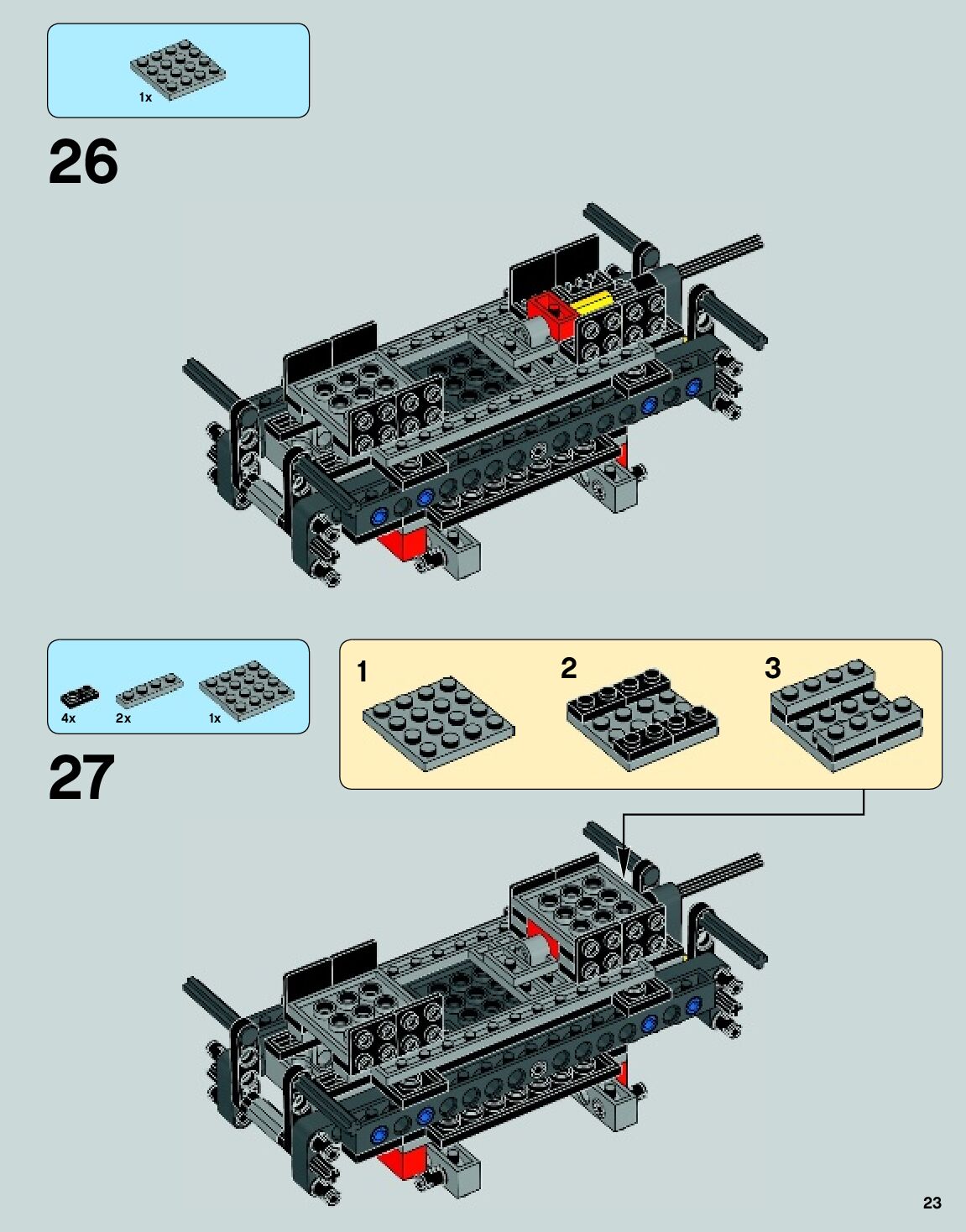 1x

26

4x 2x 1x

27

1

2

3

23