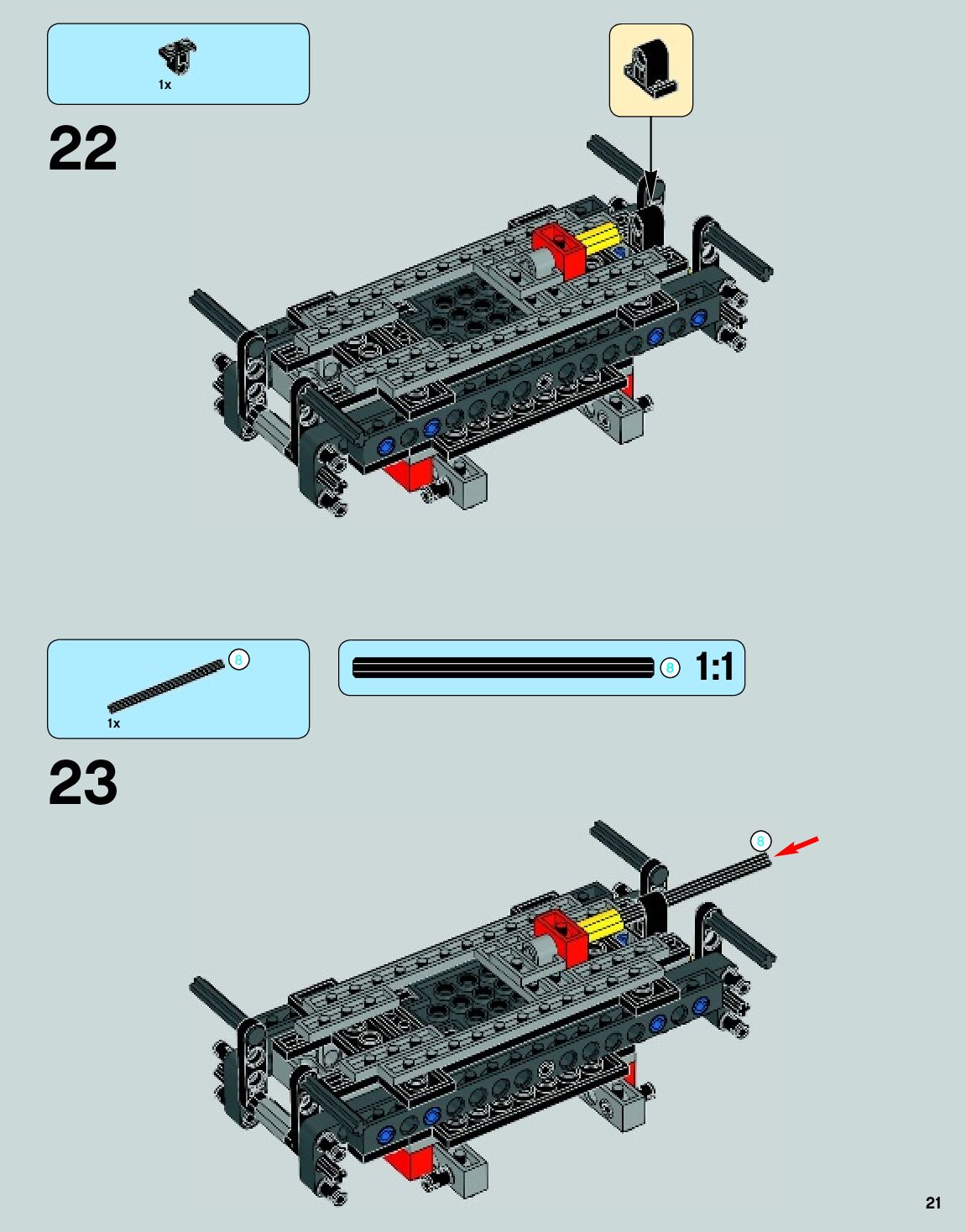 1x

22

8

1x

8

1:1

23

8

21