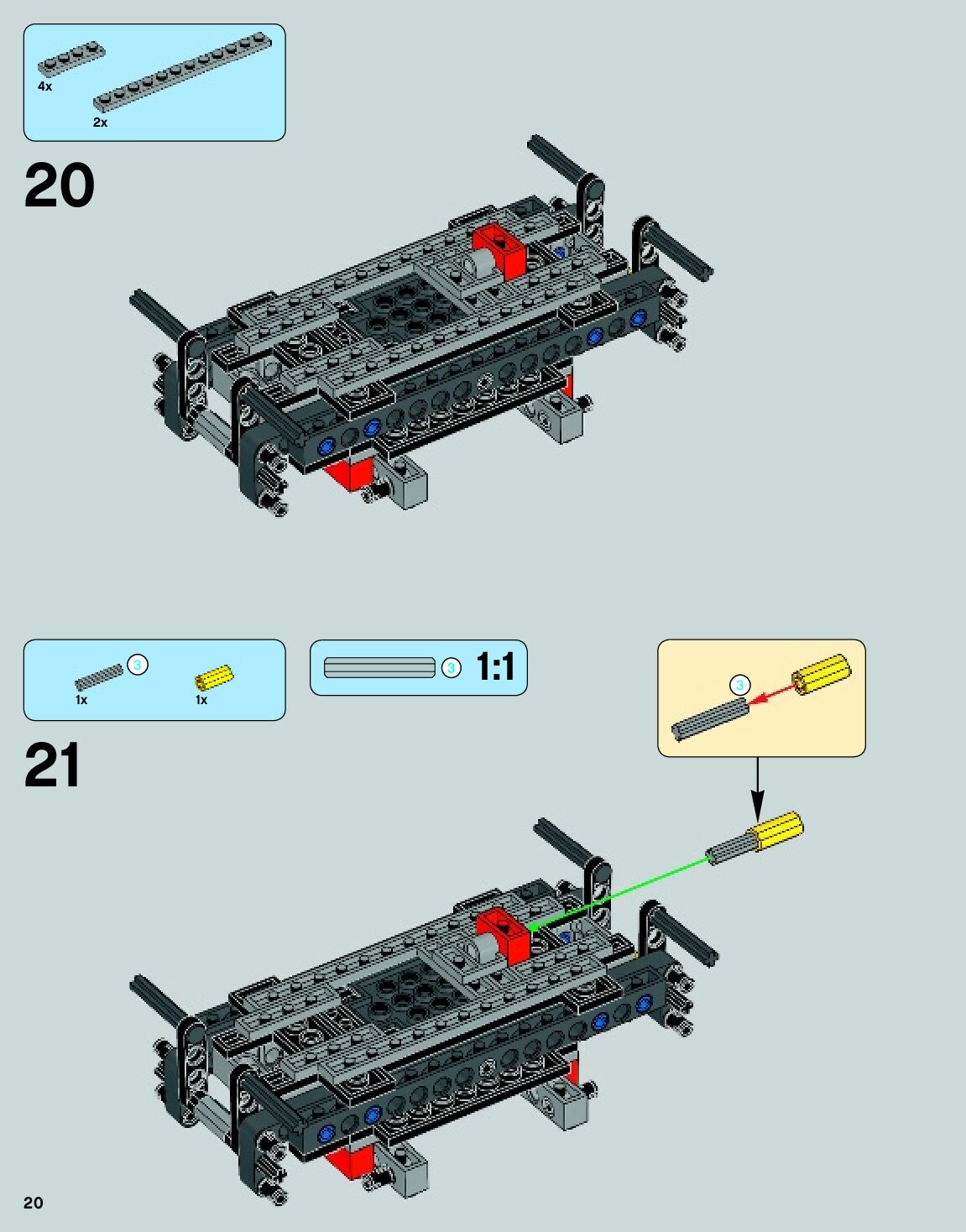 4x

2x

20

3

1x

1x

3

1:1

3

21

20