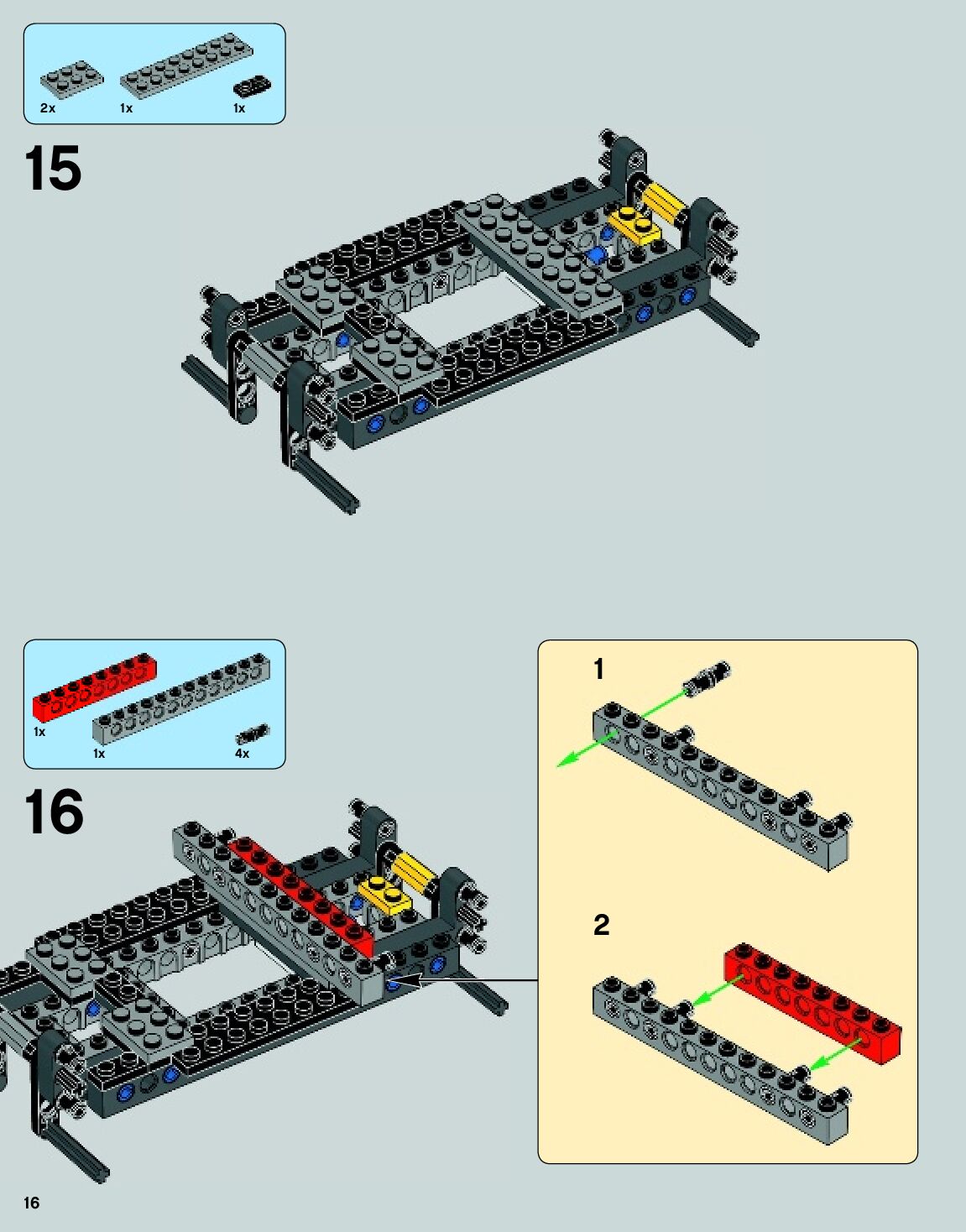 2x 1x 1x

15

1x
1x 4x

16

1

2

16