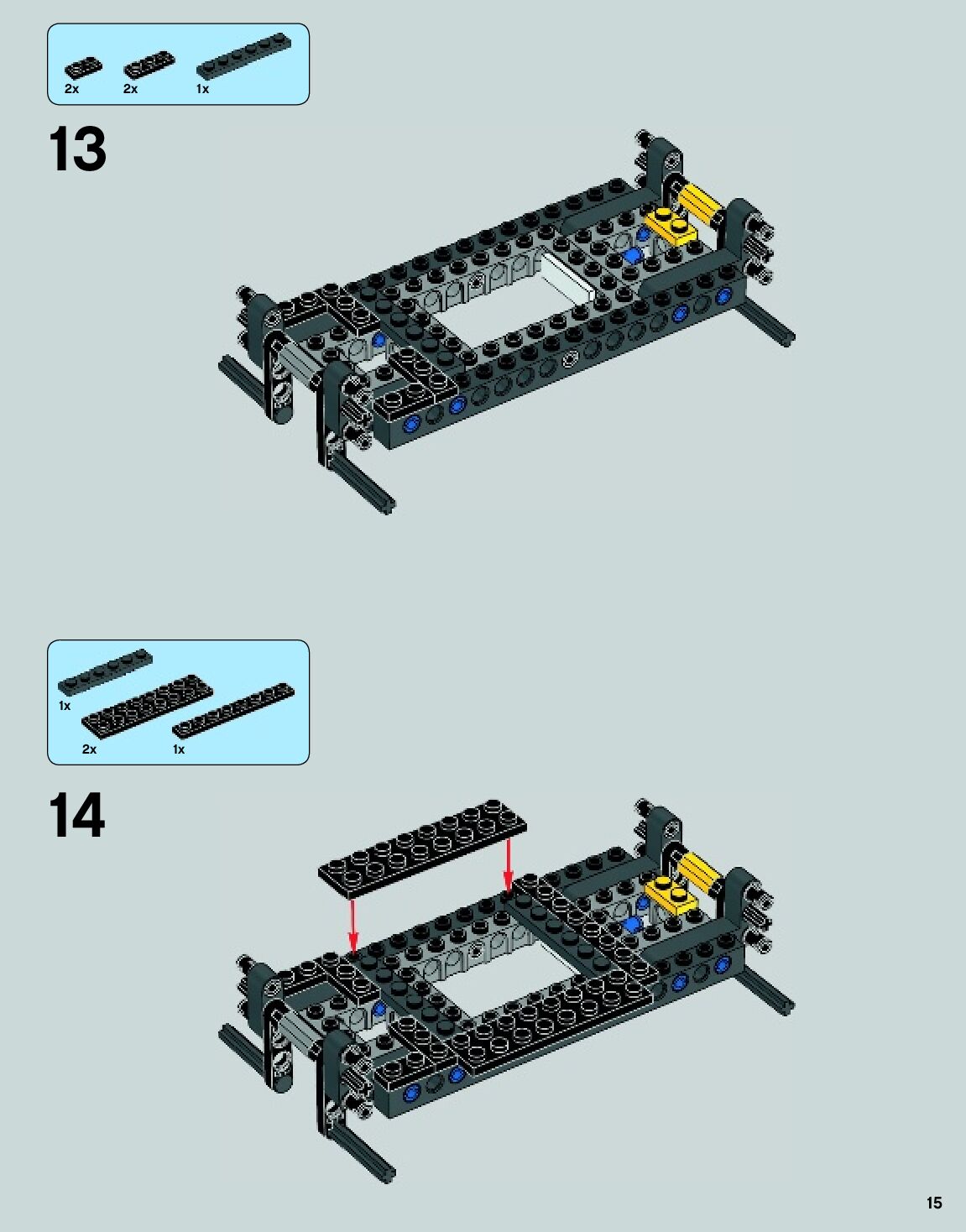 2x 2x 1x

13

1x
2x 1x

14

15