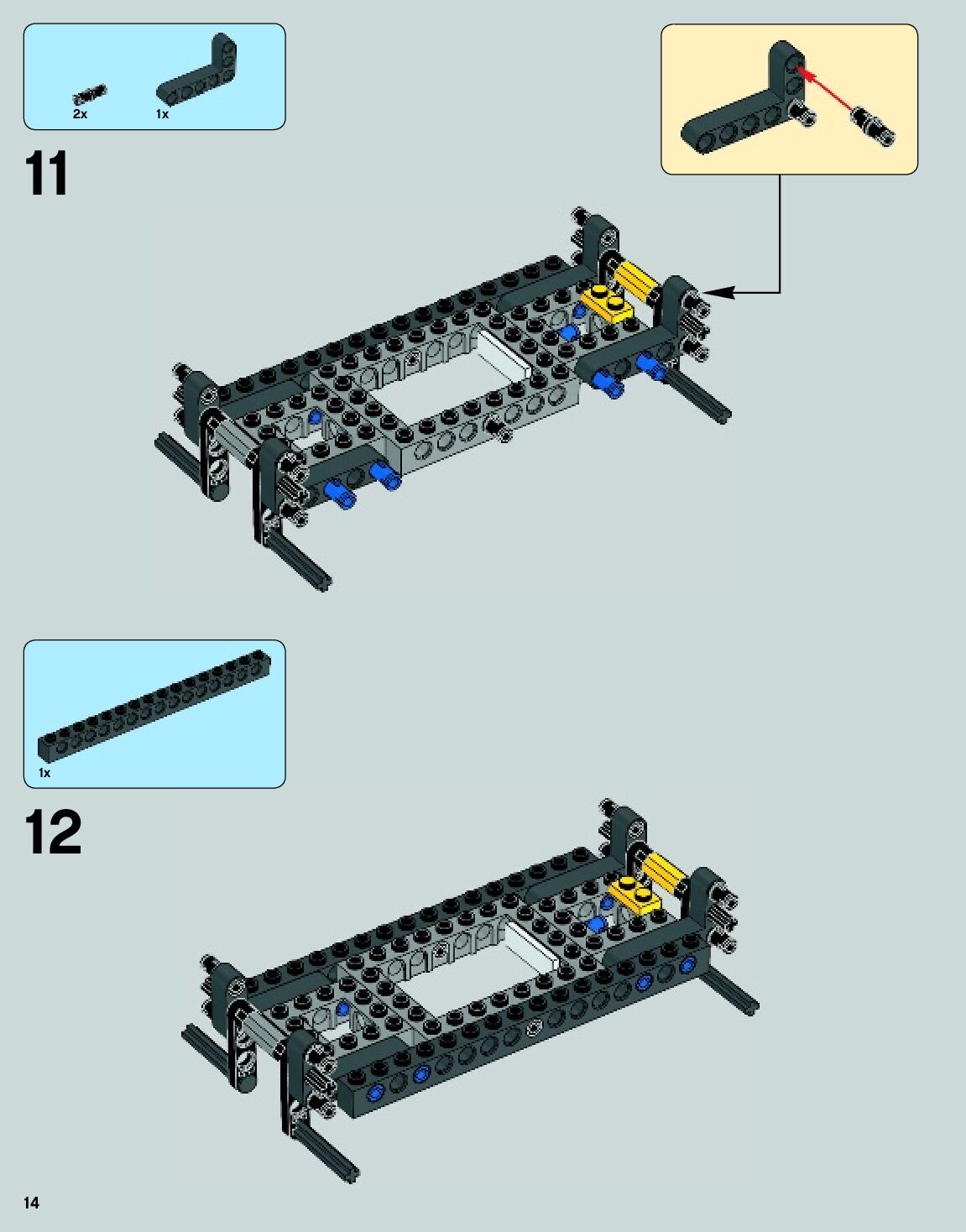 2x
1x

11

1x

12

14