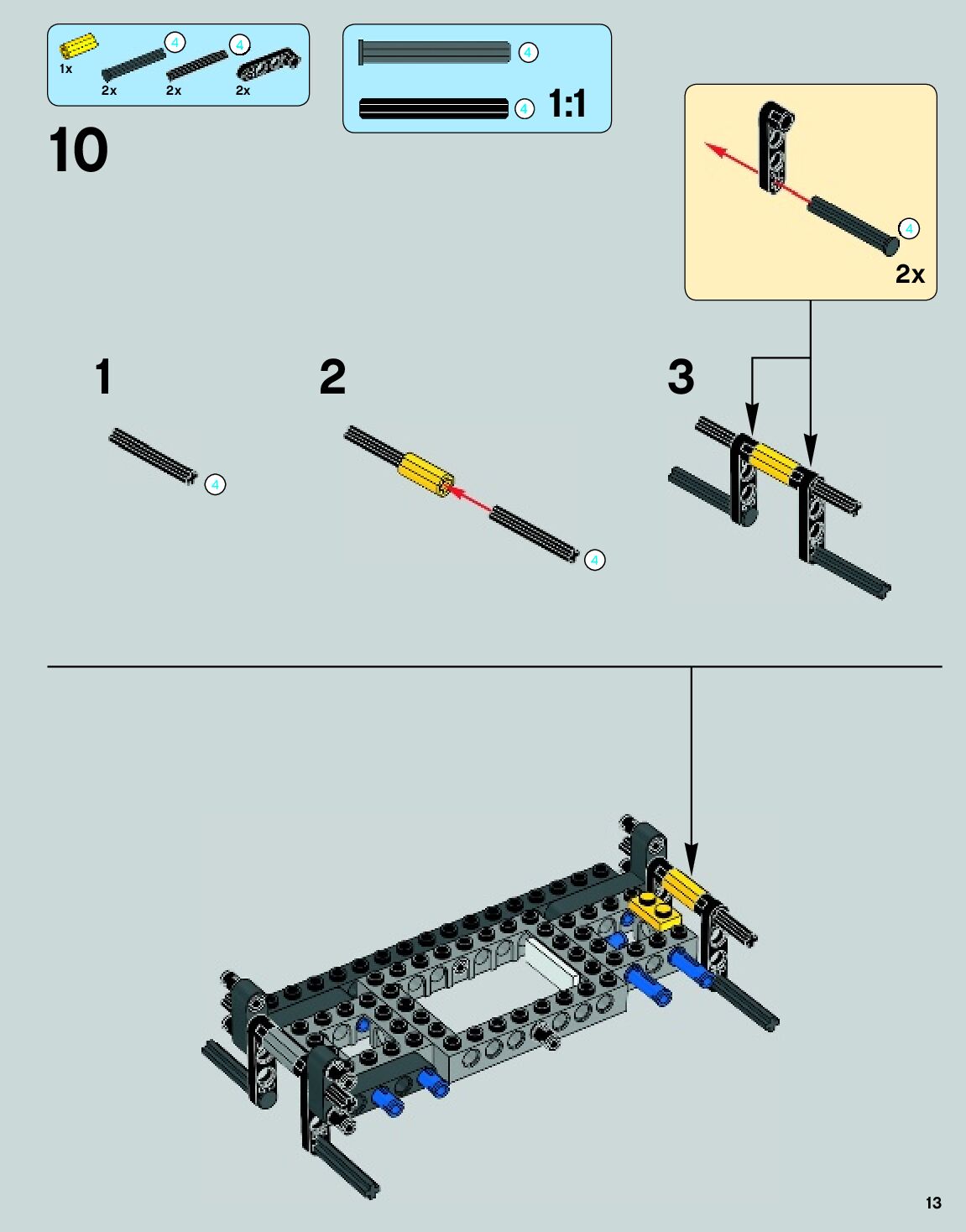 1x
4
2x
4
2x
2x

4
4
1:1

10

4
2x

1
4

2
4

3

13