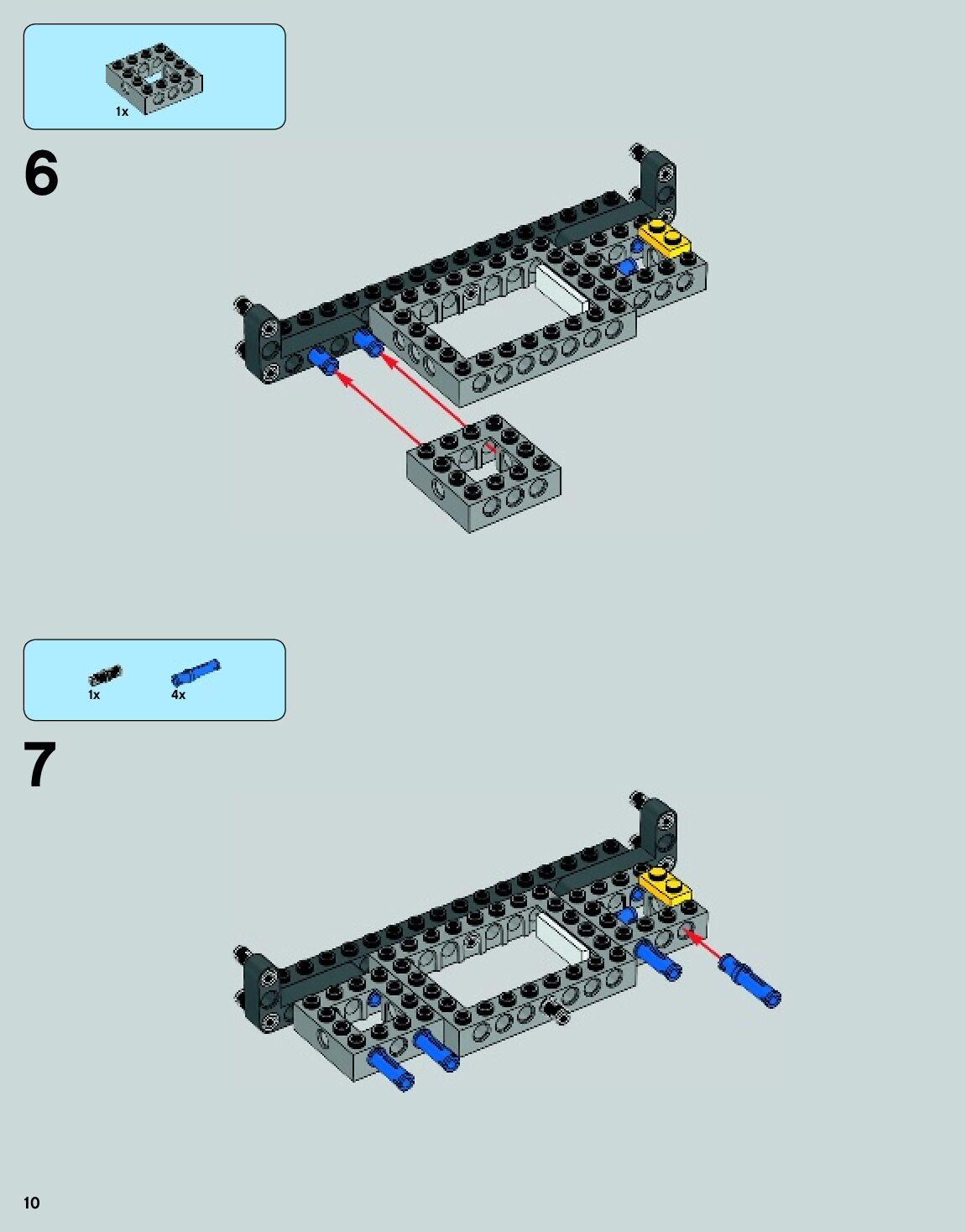 1x

6

1x
4x

7

10