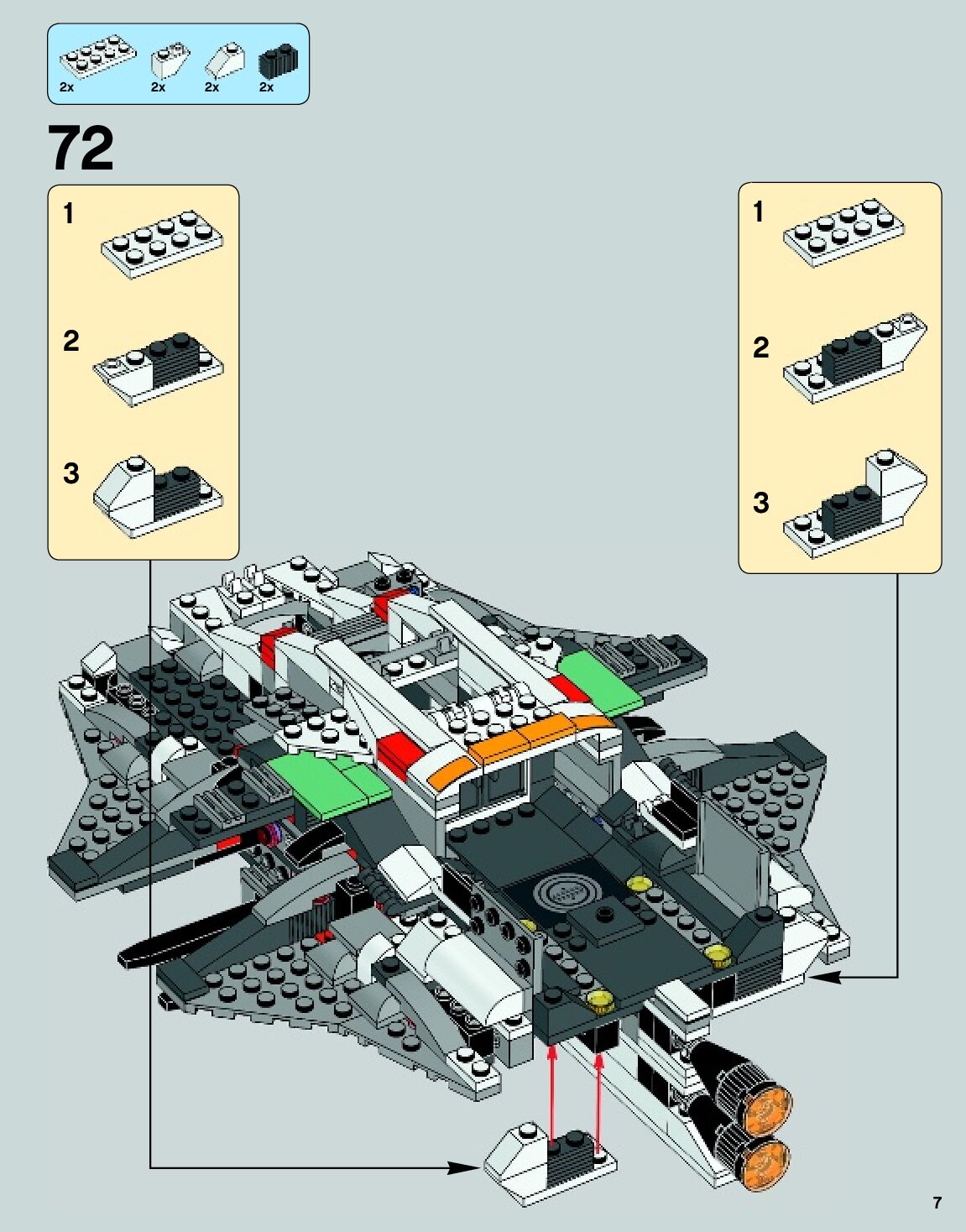 2x 2x 2x 2x

72

1

2

3

1

2

3

7