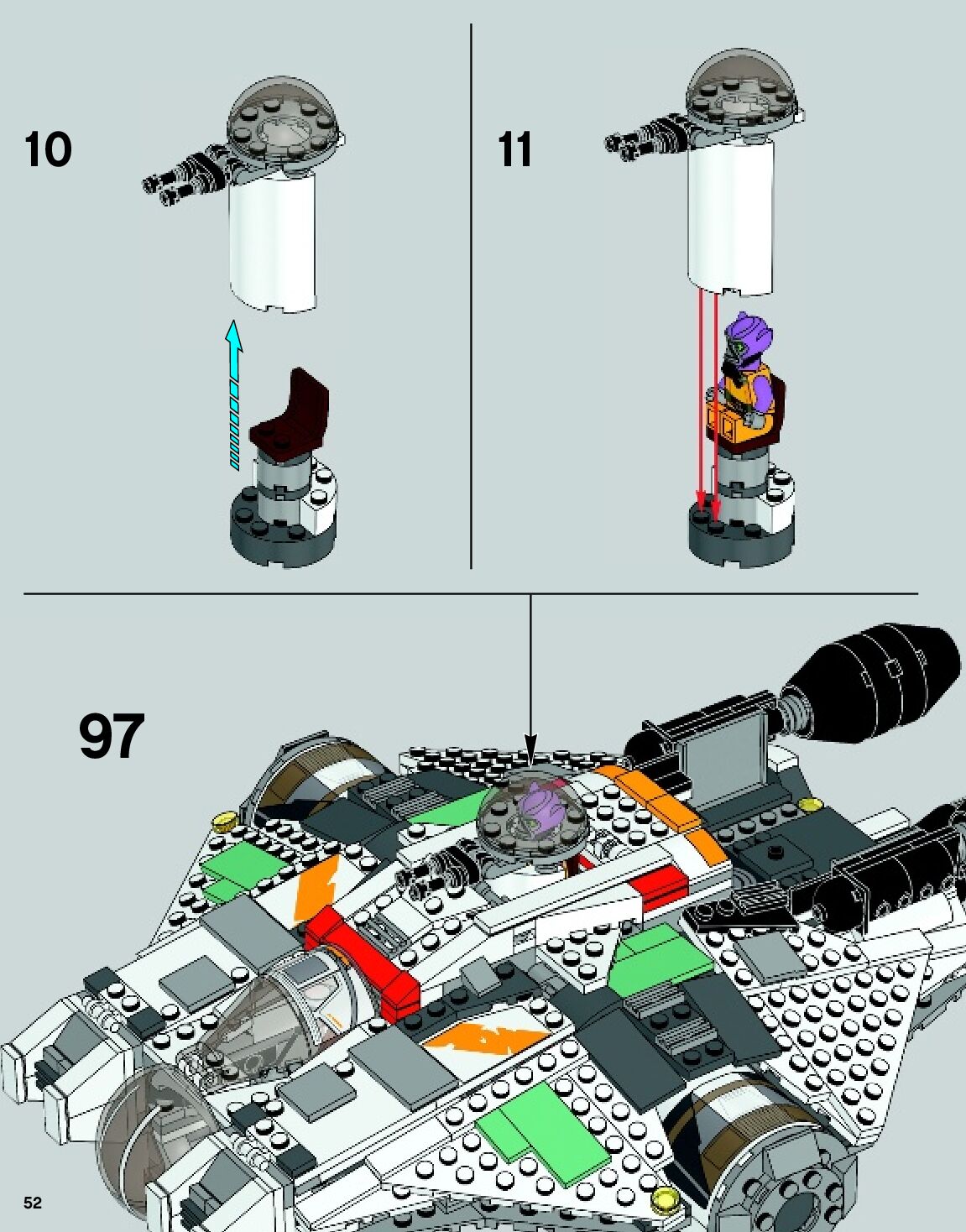 10

11

97

52