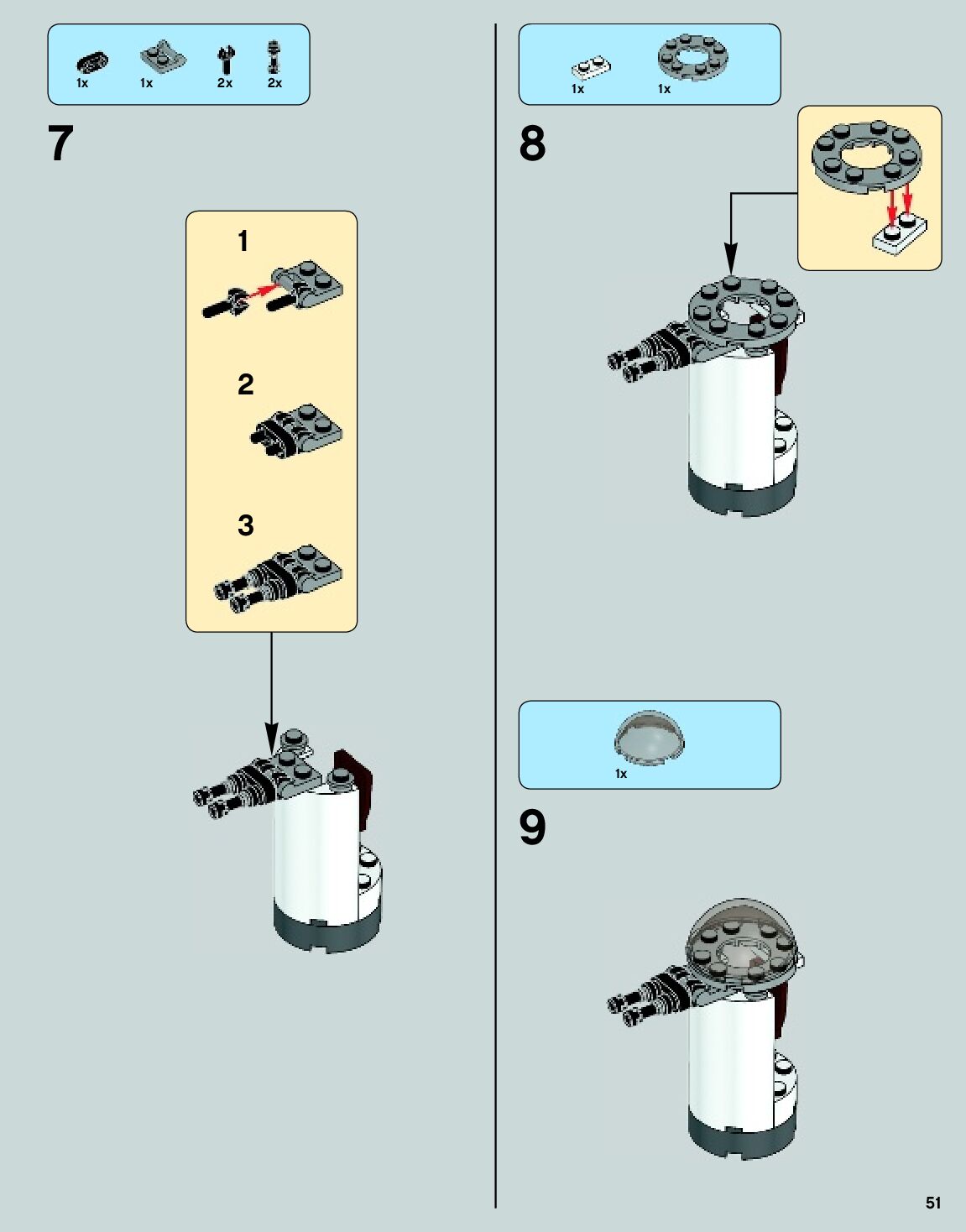 1x 1x 2x 2x

7

1

2

3

1x 1x

8

1x

9

51