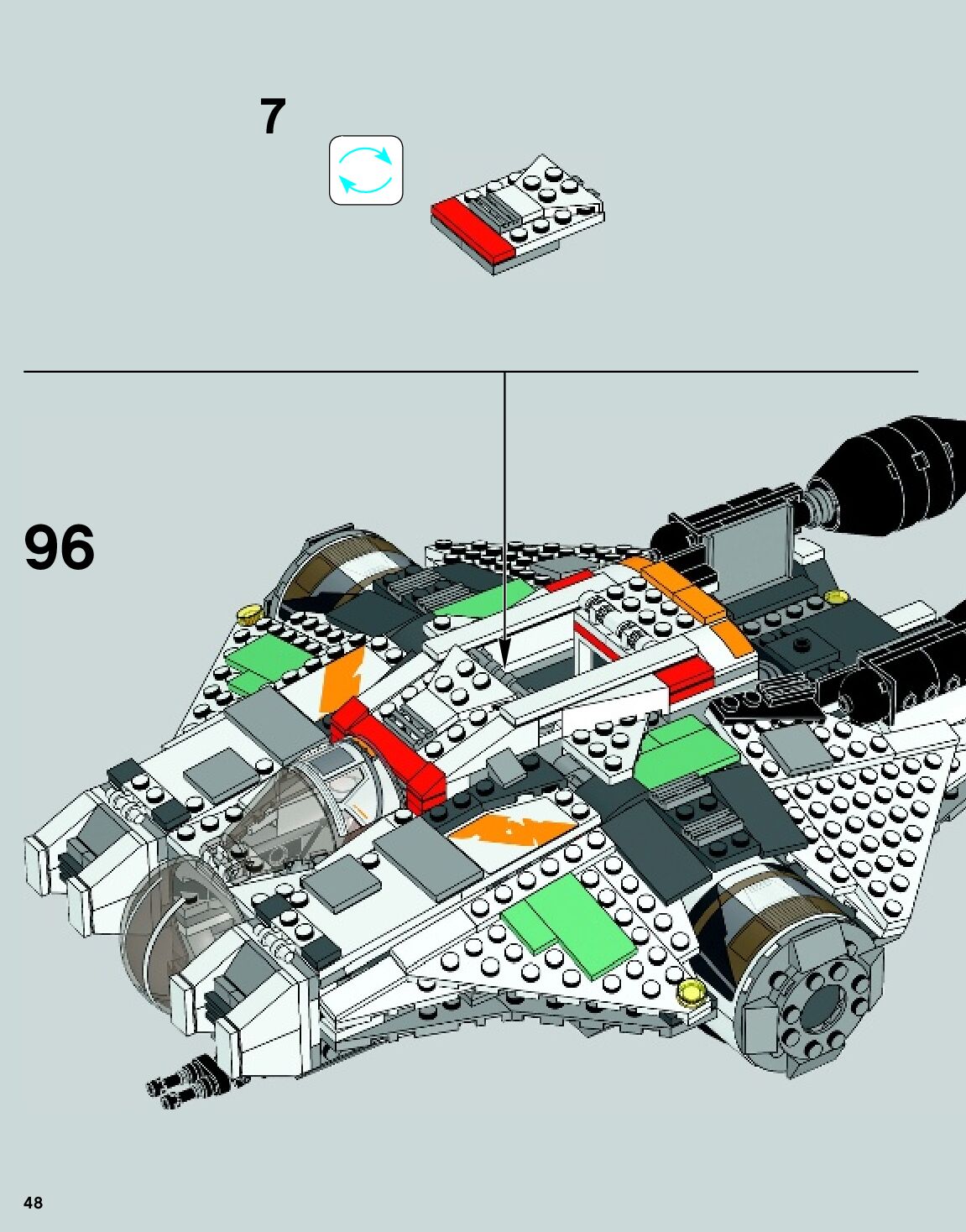 7

96

48