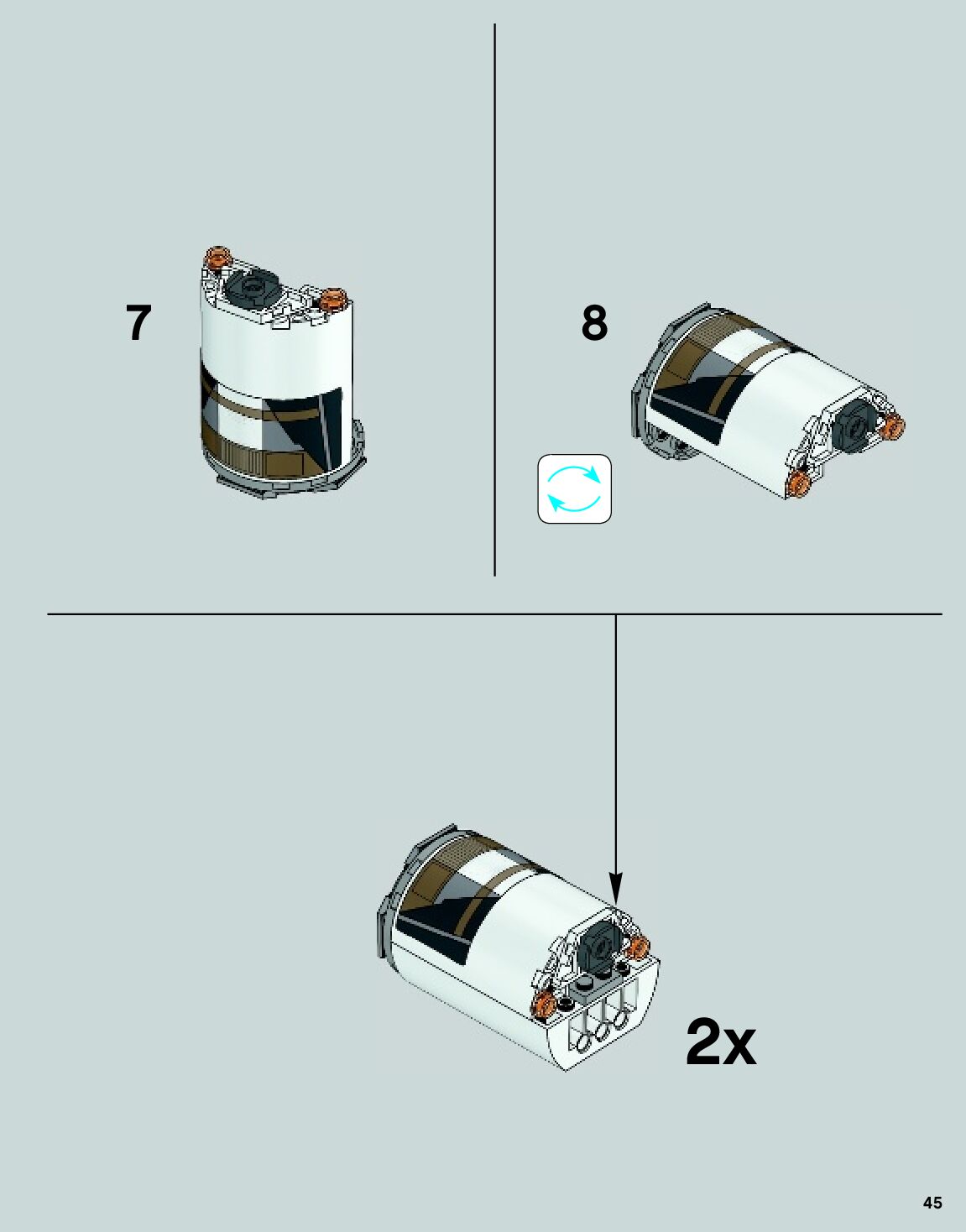 7

8

2x

45