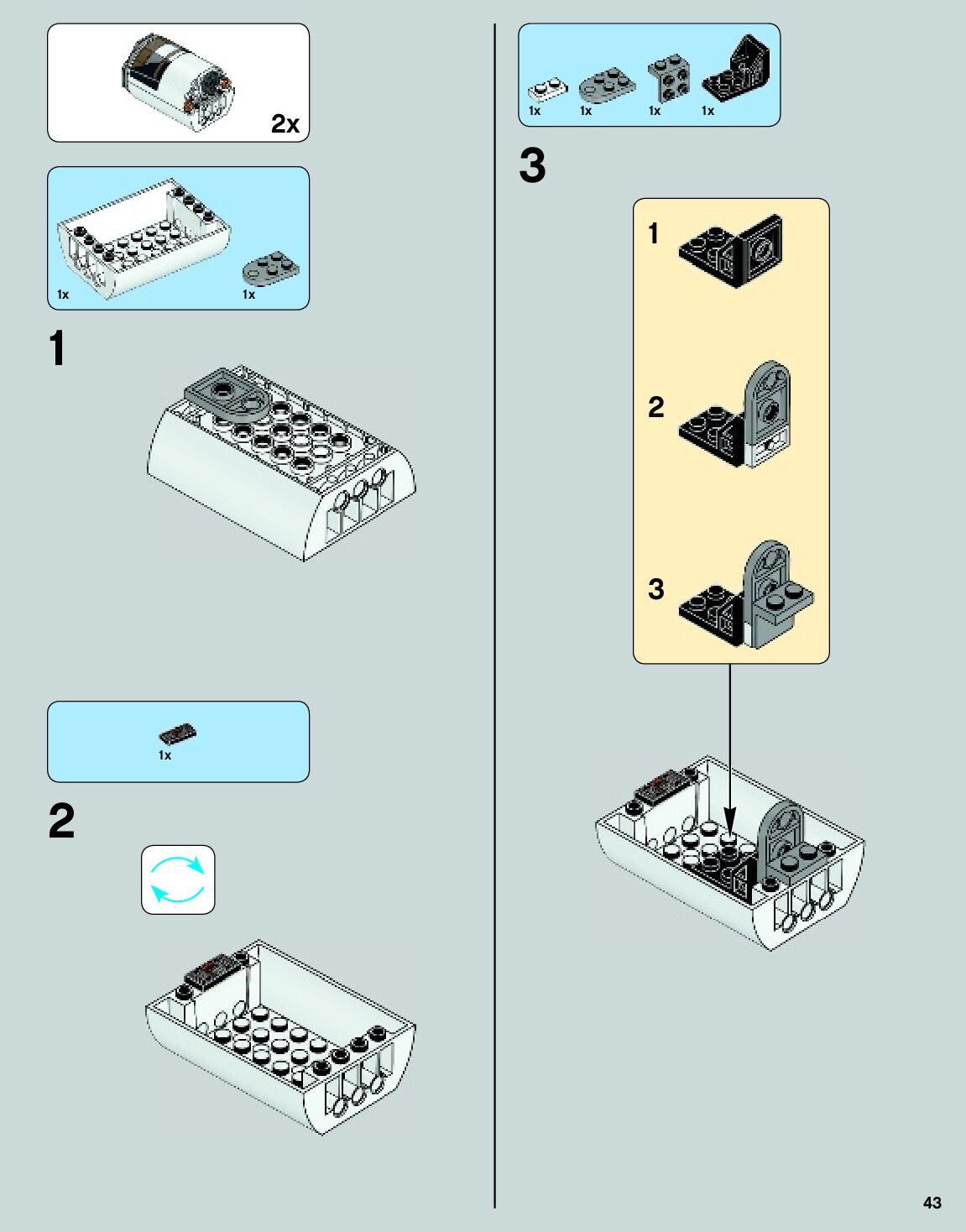 2x

1x 1x

1

1x

2

1x 1x 1x 1x

3

1

2

3

43